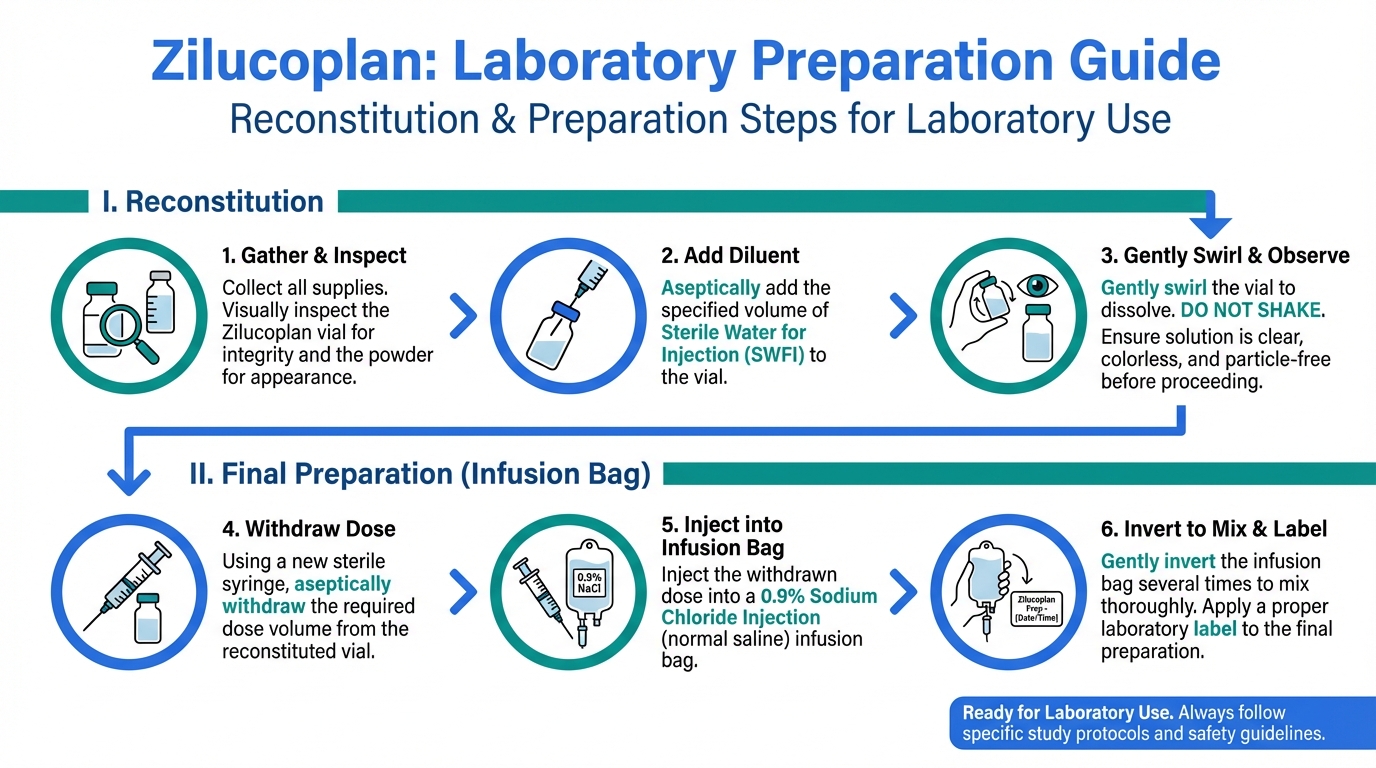 Zilucoplan: Laboratory Preparation Guide
Reconstitution & Preparation Steps for Laboratory Use

I. Reconstitution

1. Gather & Inspect
Collect all supplies. Visually inspect the Zilucoplan vial for integrity and the powder for appearance.

2. Add Diluent
Aseptically add the specified volume of Sterile Water for Injection (SWFI) to the vial.

3. Gently Swirl & Observe
Gently swirl the vial to dissolve. DO NOT SHAKE. Ensure solution is clear, colorless, and particle-free before proceeding.

II. Final Preparation (Infusion Bag)

4. Withdraw Dose
Using a new sterile syringe, aseptically withdraw the required dose volume from the reconstituted vial.

5. Inject into Infusion Bag
0.9% NaCl
Inject the withdrawn dose into a 0.9% Sodium Chloride Injection (normal saline) infusion bag.

6. Invert to Mix & Label
Zilucoplan Prep - [Date/Time]
Gently invert the infusion bag several times to mix thoroughly. Apply a proper laboratory label to the final preparation.

Ready for Laboratory Use. Always follow specific study protocols and safety guidelines.