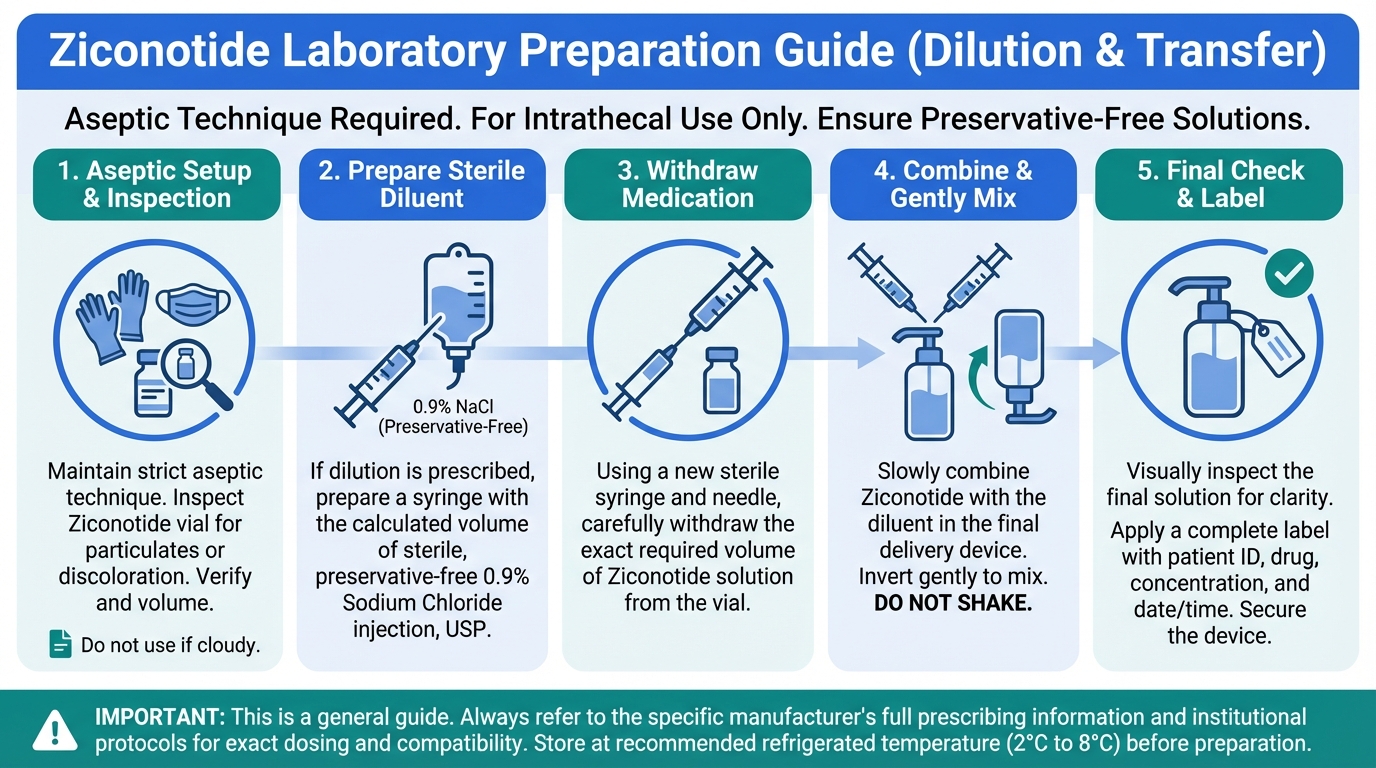 Ziconotide Laboratory Preparation Guide (Dilution & Transfer)

Aseptic Technique Required. For Intrathecal Use Only. Ensure Preservative-Free Solutions.

1. Aseptic Setup & Inspection

Maintain strict aseptic technique. Inspect Ziconotide vial for particulates or discoloration. Verify and volume.

Do not use if cloudy.

2. Prepare Sterile Diluent

0.9% NaCl (Preservative-Free)

If dilution is prescribed, prepare a syringe with the calculated volume of sterile, preservative-free 0.9% Sodium Chloride injection, USP.

3. Withdraw Medication

Using a new sterile syringe and needle, carefully withdraw the exact required volume of Ziconotide solution from the vial.

4. Combine & Gently Mix

Slowly combine Ziconotide with the diluent in the final delivery device. Invert gently to mix. DO NOT SHAKE.

5. Final Check & Label

Visually inspect the final solution for clarity.

Apply a complete label with patient ID, drug, concentration, and date/time. Secure the device.

IMPORTANT: This is a general guide. Always refer to the specific manufacturer's full prescribing information and institutional protocols for exact dosing and compatibility. Store at recommended refrigerated temperature (2°C to 8°C) before preparation.