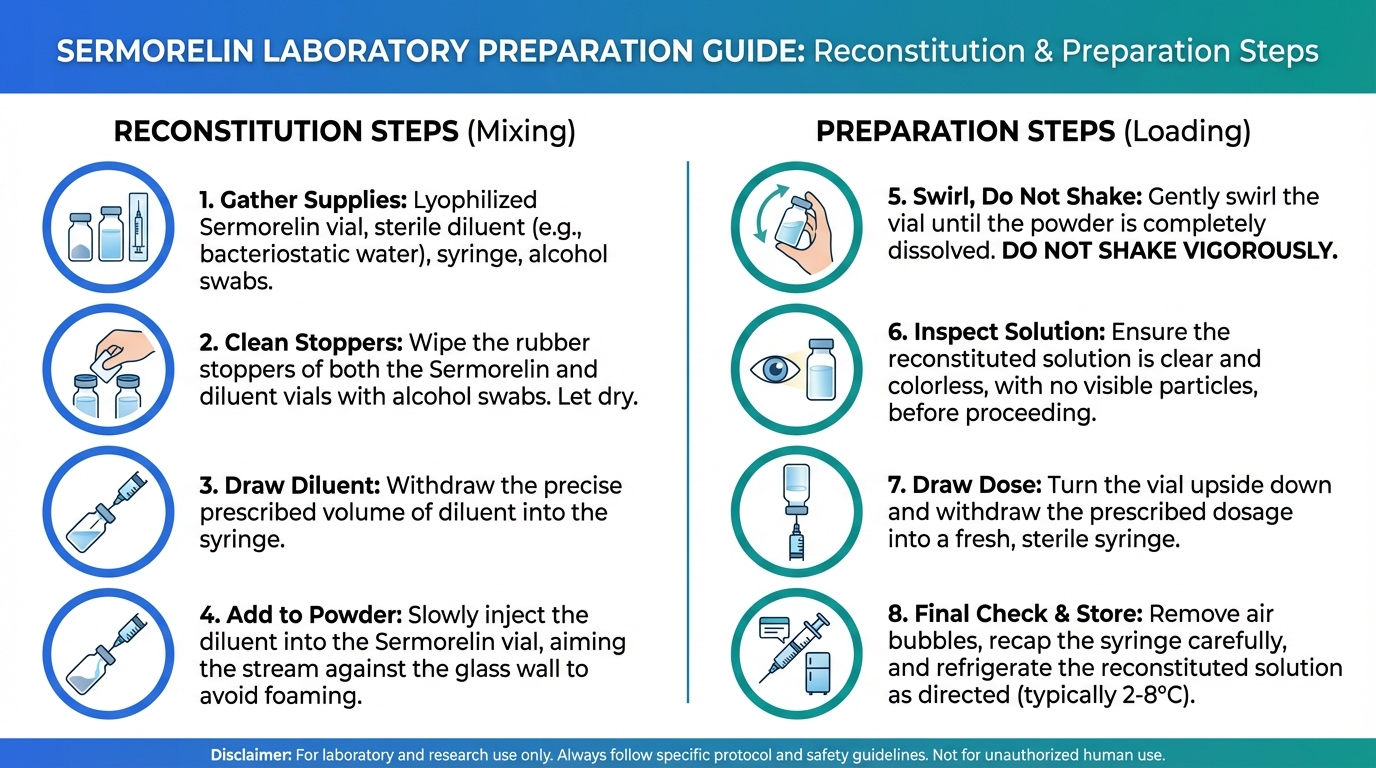 SERMORELIN LABORATORY PREPARATION GUIDE: Reconstitution & Preparation Steps

RECONSTITUTION STEPS (Mixing)

1. Gather Supplies: Lyophilized Sermorelin vial, sterile diluent (e.g., bacteriostatic water), syringe, alcohol swabs.

2. Clean Stoppers: Wipe the rubber stoppers of both the Sermorelin and diluent vials with alcohol swabs. Let dry.

3. Draw Diluent: Withdraw the precise prescribed volume of diluent into the syringe.

4. Add to Powder: Slowly inject the diluent into the Sermorelin vial, aiming the stream against the glass wall to avoid foaming.

PREPARATION STEPS (Loading)

5. Swirl, Do Not Shake: Gently swirl the vial until the powder is completely dissolved. DO NOT SHAKE VIGOROUSLY.

6. Inspect Solution: Ensure the reconstituted solution is clear and colorless, with no visible particles, before proceeding.

7. Draw Dose: Turn the vial upside down and withdraw the prescribed dosage into a fresh, sterile syringe.

8. Final Check & Store: Remove air bubbles, recap the syringe carefully, and refrigerate the reconstituted solution as directed (typically 2-8°C).

Disclaimer: For laboratory and research use only. Always follow specific protocol and safety guidelines. Not for unauthorized human use.