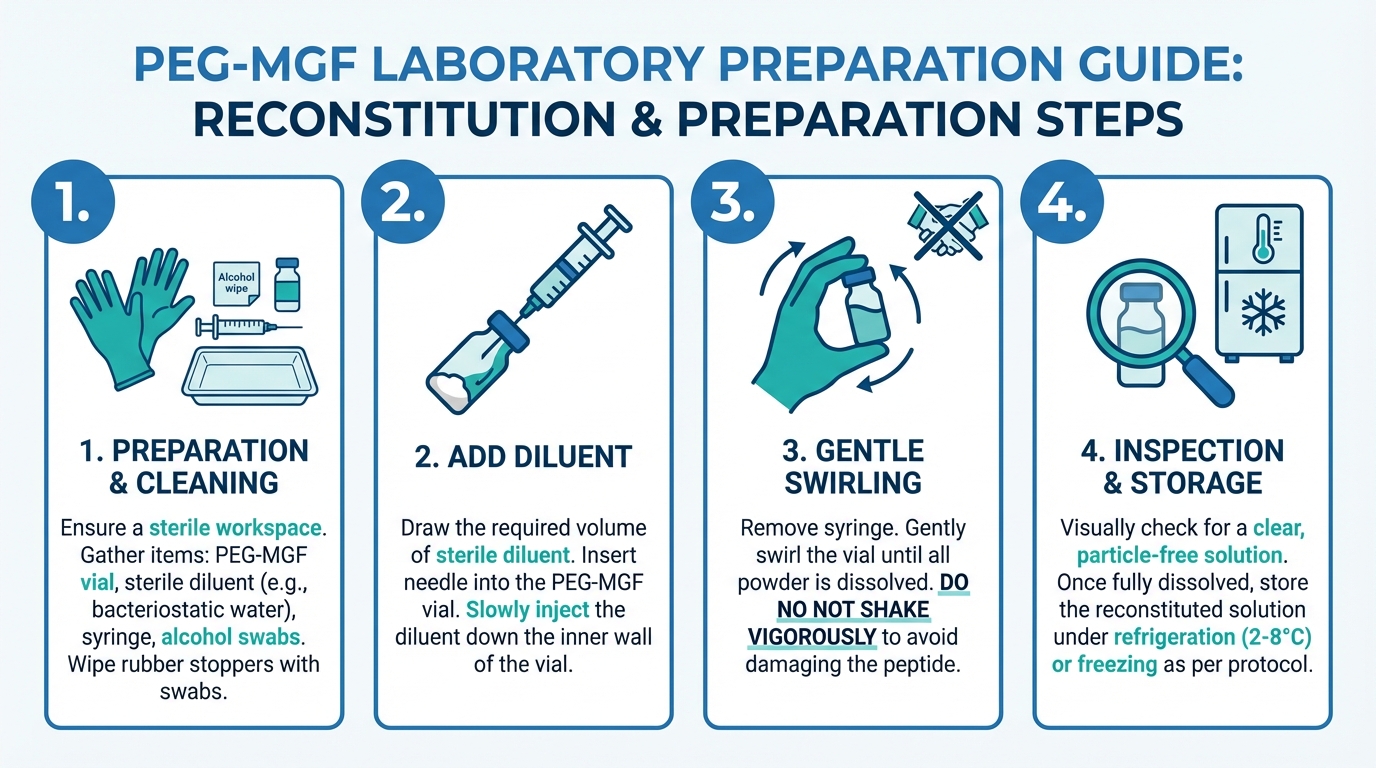 PEG-MGF LABORATORY PREPARATION GUIDE: RECONSTITUTION & PREPARATION STEPS

1.

Alcohol wipe

1. PREPARATION & CLEANING

Ensure a sterile workspace. Gather items: PEG-MGF vial, sterile diluent (e.g., bacteriostatic water), syringe, alcohol swabs. Wipe rubber stoppers with swabs.

2.

2. ADD DILUENT

Draw the required volume of sterile diluent. Insert needle into the PEG-MGF vial. Slowly inject the diluent down the inner wall of the vial.

3.

3. GENTLE SWIRLING

Remove syringe. Gently swirl the vial until all powder is dissolved. DO NO NOT SHAKE VIGOROUSLY to avoid damaging the peptide.

4.

4. INSPECTION & STORAGE

Visually check for a clear, particle-free solution. Once fully dissolved, store the reconstituted solution under refrigeration (2-8°C) or freezing as per protocol.