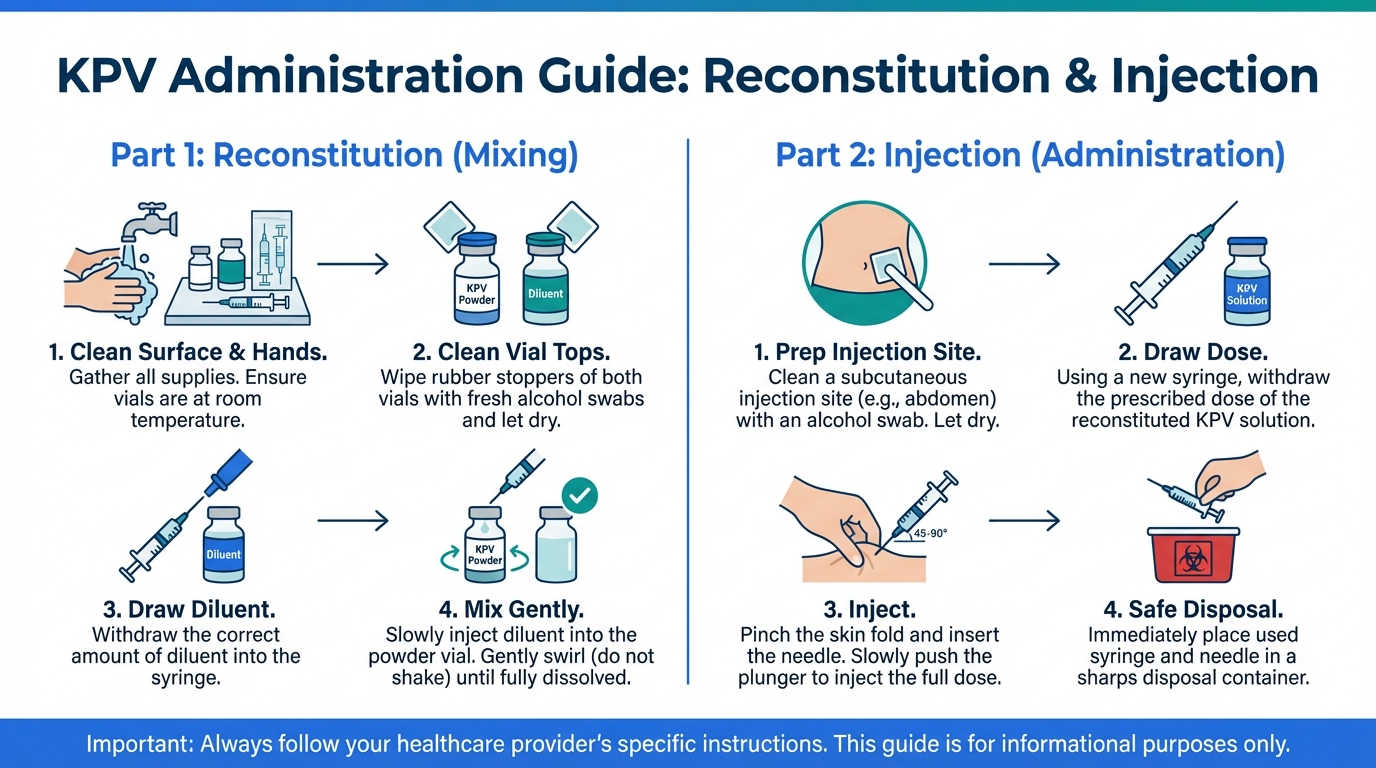 KPV Administration Guide: Reconstitution & Injection

Part 1: Reconstitution (Mixing)

KPV Powder

Diluent

1. Clean Surface & Hands.
Gather all supplies. Ensure vials are at room temperature.

2. Clean Vial Tops.
Wipe rubber stoppers of both vials with fresh alcohol swabs and let dry.

Diluent

KPV Powder

3. Draw Diluent.
Withdraw the correct amount of diluent into the syringe.

4. Mix Gently.
Slowly inject diluent into the powder vial. Gently swirl (do not shake) until fully dissolved.

Part 2: Injection (Administration)

KPV Solution

1. Prep Injection Site.
Clean a subcutaneous injection site (e.g., abdomen) with an alcohol swab. Let dry.

2. Draw Dose.
Using a new syringe, withdraw the prescribed dose of the reconstituted KPV solution.

45-90°

3. Inject.
Pinch the skin fold and insert the needle. Slowly push the plunger to inject the full dose.

4. Safe Disposal.
Immediately place used syringe and needle in a sharps disposal container.

Important: Always follow your healthcare provider's specific instructions. This guide is for informational purposes only.