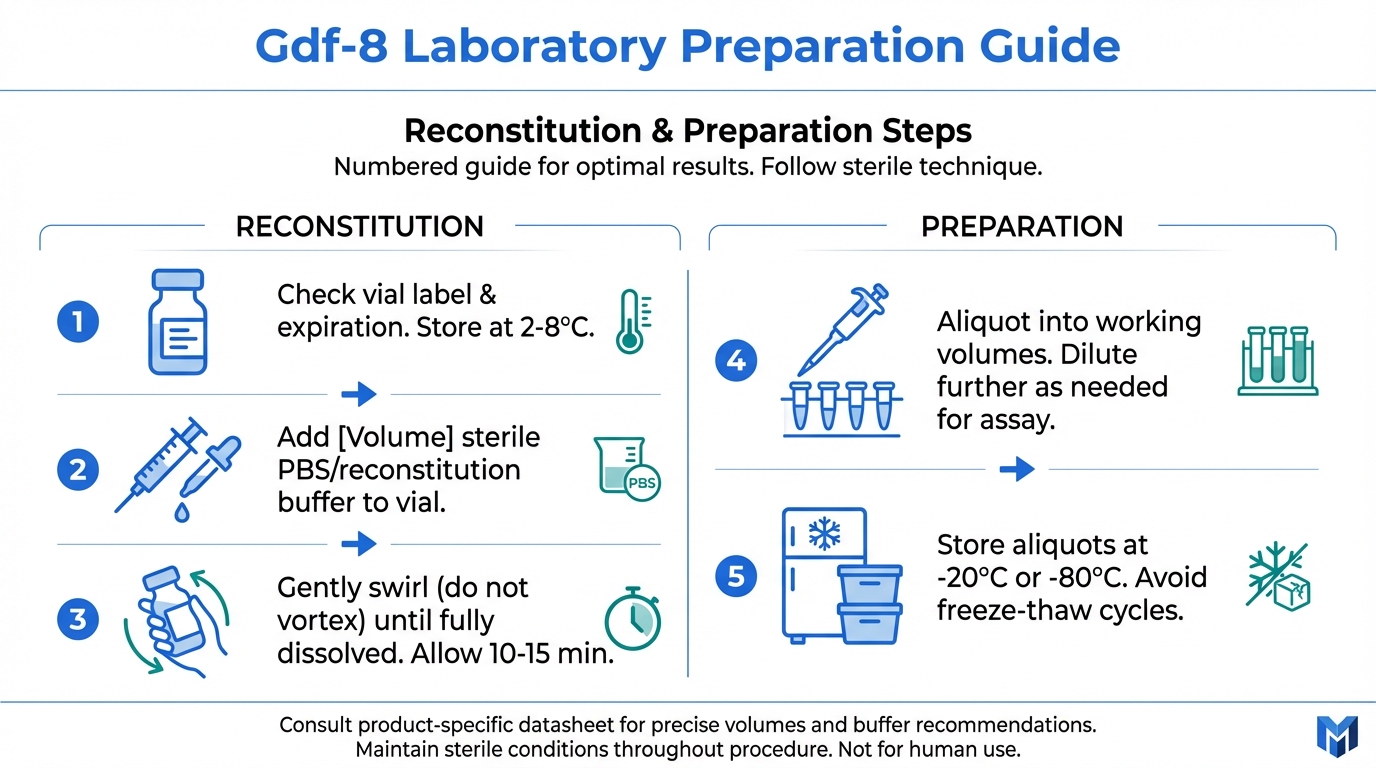 Gdf-8 Laboratory Preparation Guide

Reconstitution & Preparation Steps
Numbered guide for optimal results. Follow sterile technique.

RECONSTITUTION

1 Check vial label & expiration. Store at 2-8°C.

2 Add [Volume] sterile PBS/reconstitution buffer to vial.

PBS

3 Gently swirl (do not vortex) until fully dissolved. Allow 10-15 min.

PREPARATION

4 Aliquot into working volumes. Dilute further as needed for assay.

5 Store aliquots at -20°C or -80°C. Avoid freeze-thaw cycles.

Consult product-specific datasheet for precise volumes and buffer recommendations.
Maintain sterile conditions throughout procedure. Not for human use.