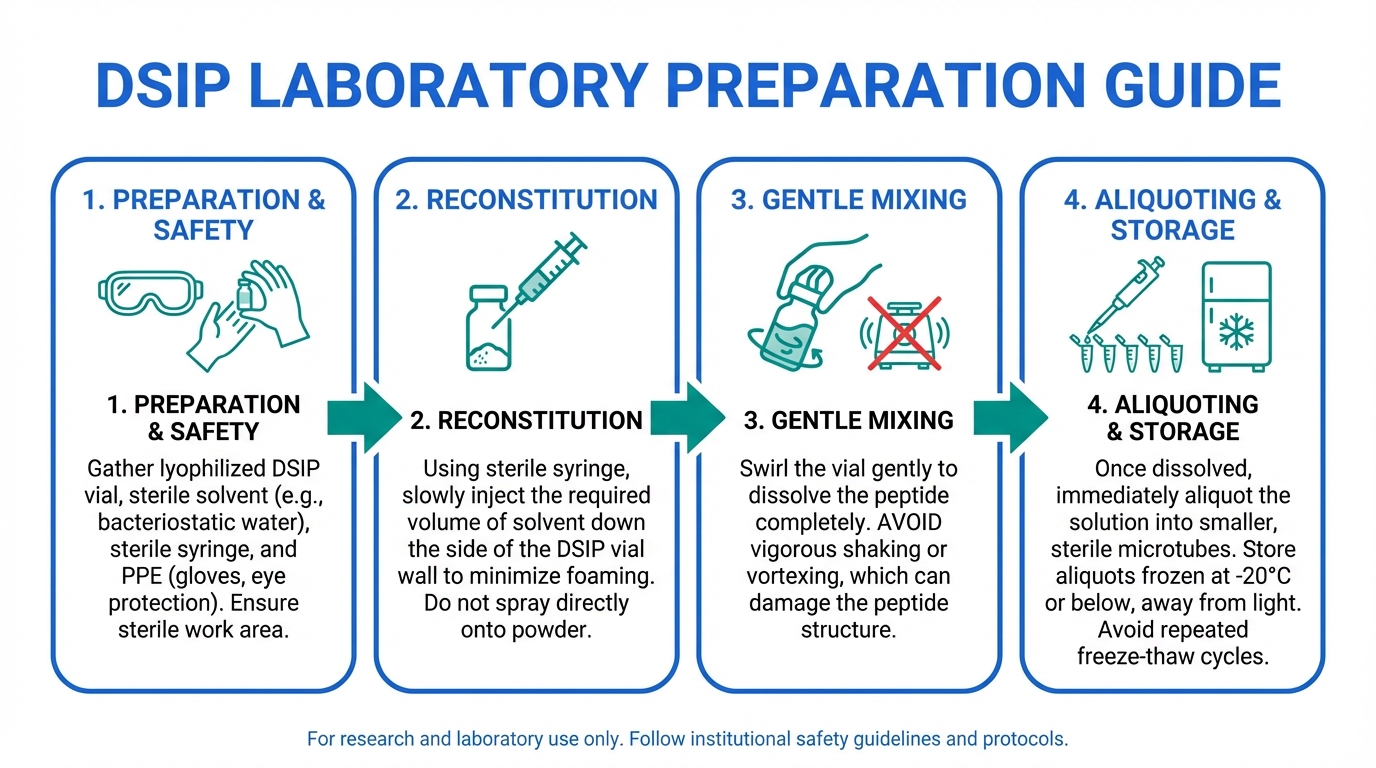 DSIP LABORATORY PREPARATION GUIDE

1. PREPARATION & SAFETY

1. PREPARATION & SAFETY

Gather lyophilized DSIP vial, sterile solvent (e.g., bacteriostatic water), sterile syringe, and PPE (gloves, eye protection). Ensure sterile work area.

2. RECONSTITUTION

2. RECONSTITUTION

Using sterile syringe, slowly inject the required volume of solvent down the side of the DSIP vial wall to minimize foaming. Do not spray directly onto powder.

3. GENTLE MIXING

3. GENTLE MIXING

Swirl the vial gently to dissolve the peptide completely. AVOID vigorous shaking or vortexing, which can damage the peptide structure.

4. ALIQUOTING & STORAGE

4. ALIQUOTING & STORAGE

Once dissolved, immediately aliquot the solution into smaller, sterile microtubes. Store aliquots frozen at -20°C or below, away from light. Avoid repeated freeze-thaw cycles.

For research and laboratory use only. Follow institutional safety guidelines and protocols.