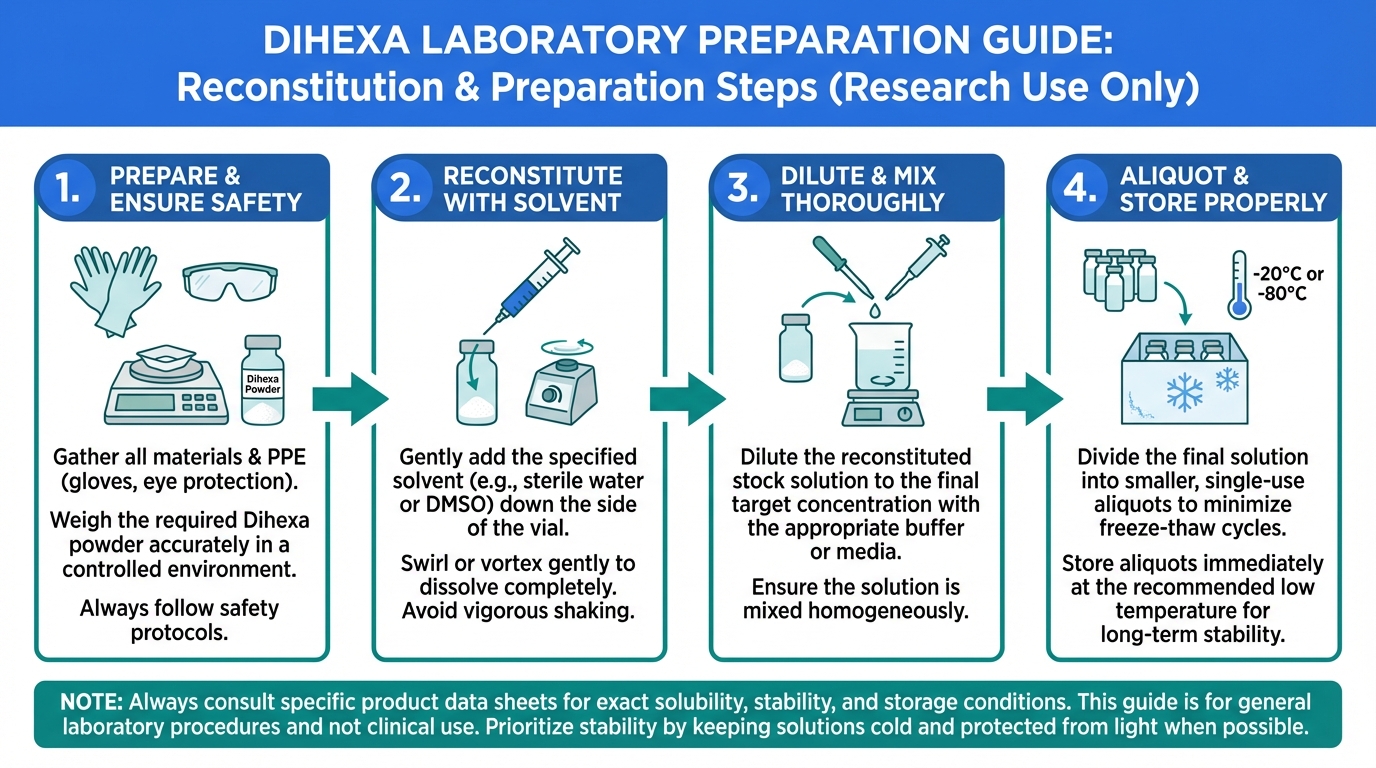 DIHEXA LABORATORY PREPARATION GUIDE:
Reconstitution & Preparation Steps (Research Use Only)

1. PREPARE & ENSURE SAFETY

Dihexa Powder

Gather all materials & PPE (gloves, eye protection).

Weigh the required Dihexa powder accurately in a controlled environment.

Always follow safety protocols.

2. RECONSTITUTE WITH SOLVENT

Gently add the specified solvent (e.g., sterile water or DMSO) down the side of the vial.

Swirl or vortex gently to dissolve completely. Avoid vigorous shaking.

3. DILUTE & MIX THOROUGHLY

Dilute the reconstituted stock solution to the final target concentration with the appropriate buffer or media.

Ensure the solution is mixed homogeneously.

4. ALIQUOT & STORE PROPERLY

-20°C or -80°C

Divide the final solution into smaller, single-use aliquots to minimize freeze-thaw cycles.

Store aliquots immediately at the recommended low temperature for long-term stability.

NOTE: Always consult specific product data sheets for exact solubility, stability, and storage conditions. This guide is for general laboratory procedures and not clinical use. Prioritize stability by keeping solutions cold and protected from light when possible.