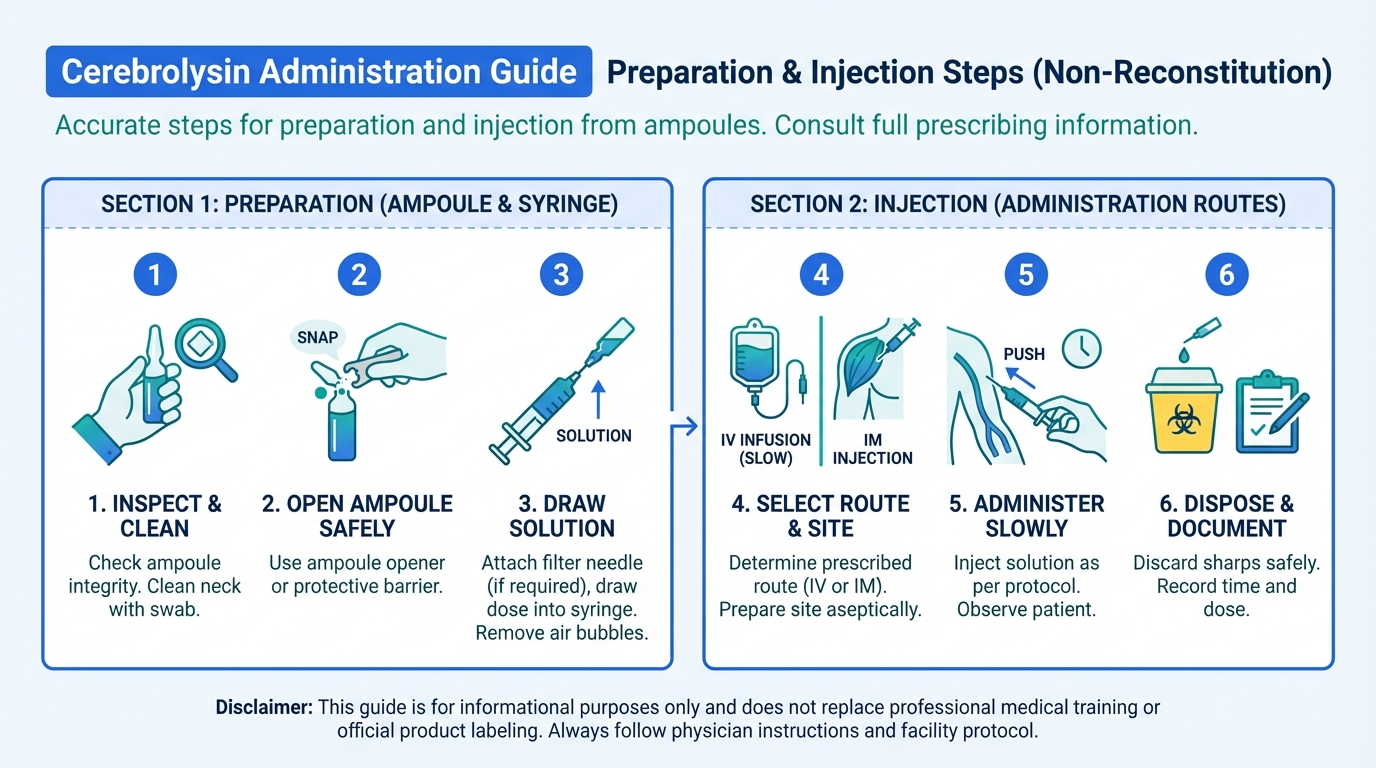 Cerebrolysin Administration Guide Preparation & Injection Steps (Non-Reconstitution)

Accurate steps for preparation and injection from ampoules. Consult full prescribing information.

SECTION 1: PREPARATION (AMPOULE & SYRINGE)

1

2

SNAP

3

SOLUTION

1. INSPECT & CLEAN

Check ampoule integrity. Clean neck with swab.

2. OPEN AMPOULE SAFELY

Use ampoule opener or protective barrier.

3. DRAW SOLUTION

Attach filter needle (if required), draw dose into syringe. Remove air bubbles.

SECTION 2: INJECTION (ADMINISTRATION ROUTES)

4

IV INFUSION (SLOW)

IM INJECTION

5

PUSH

6

4. SELECT ROUTE & SITE

Determine prescribed route (IV or IM). Prepare site aseptically.

5. ADMINISTER SLOWLY

Inject solution as per protocol. Observe patient.

6. DISPOSE & DOCUMENT

Discard sharps safely. Record time and dose.

Disclaimer: This guide is for informational purposes only and does not replace professional medical training or official product labeling. Always follow physician instructions and facility protocol.