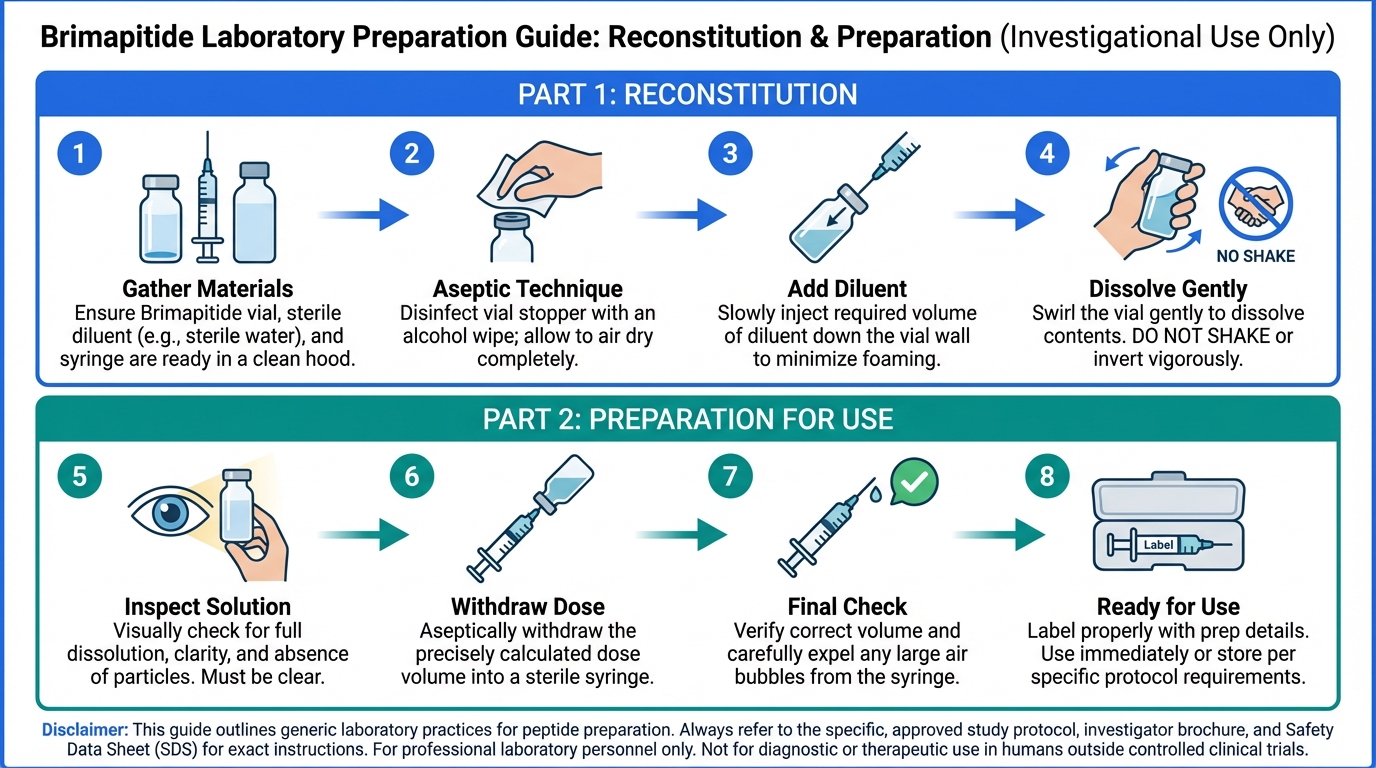 Brimapitide Laboratory Preparation Guide: Reconstitution & Preparation (Investigational Use Only)

PART 1: RECONSTITUTION

1

Gather Materials
Ensure Brimapitide vial, sterile diluent (e.g., sterile water), and syringe are ready in a clean hood.

2

Aseptic Technique
Disinfect vial stopper with an alcohol wipe; allow to air dry completely.

3

Add Diluent
Slowly inject required volume of diluent down the vial wall to minimize foaming.

4

NO SHAKE

Dissolve Gently
Swirl the vial gently to dissolve contents. DO NOT SHAKE or invert vigorously.

PART 2: PREPARATION FOR USE

5

Inspect Solution
Visually check for full dissolution, clarity, and absence of particles. Must be clear.

6

Withdraw Dose
Aseptically withdraw the precisely calculated dose volume into a sterile syringe.

7

Final Check
Verify correct volume and carefully expel any large air bubbles from the syringe.

8

Label

Ready for Use
Label properly with prep details. Use immediately or store per specific protocol requirements.

Disclaimer: This guide outlines generic laboratory practices for peptide preparation. Always refer to the specific, approved study protocol, investigator brochure, and Safety Data Sheet (SDS) for exact instructions. For professional laboratory personnel only. Not for diagnostic or therapeutic use in humans outside controlled clinical trials.