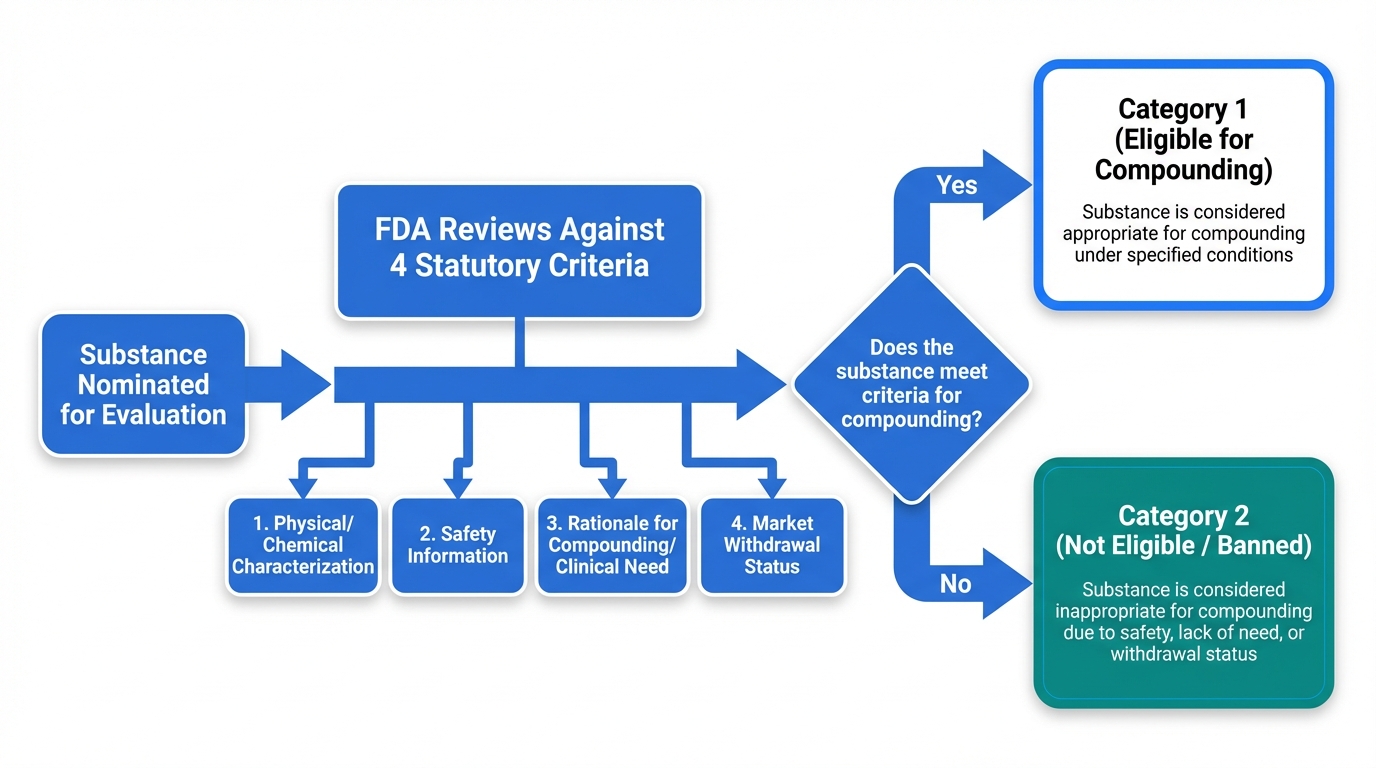 Substance Nominated for Evaluation

FDA Reviews Against 4 Statutory Criteria

1. Physical/ Chemical Characterization

2. Safety Information

3. Rationale for Compounding/ Clinical Need

4. Market Withdrawal Status

Does the substance meet criteria for compounding?

Yes

Category 1 (Eligible for Compounding)

Substance is considered appropriate for compounding under specified conditions

No

Category 2 (Not Eligible / Banned)

Substance is considered inappropriate for compounding due to safety, lack of need, or withdrawal status