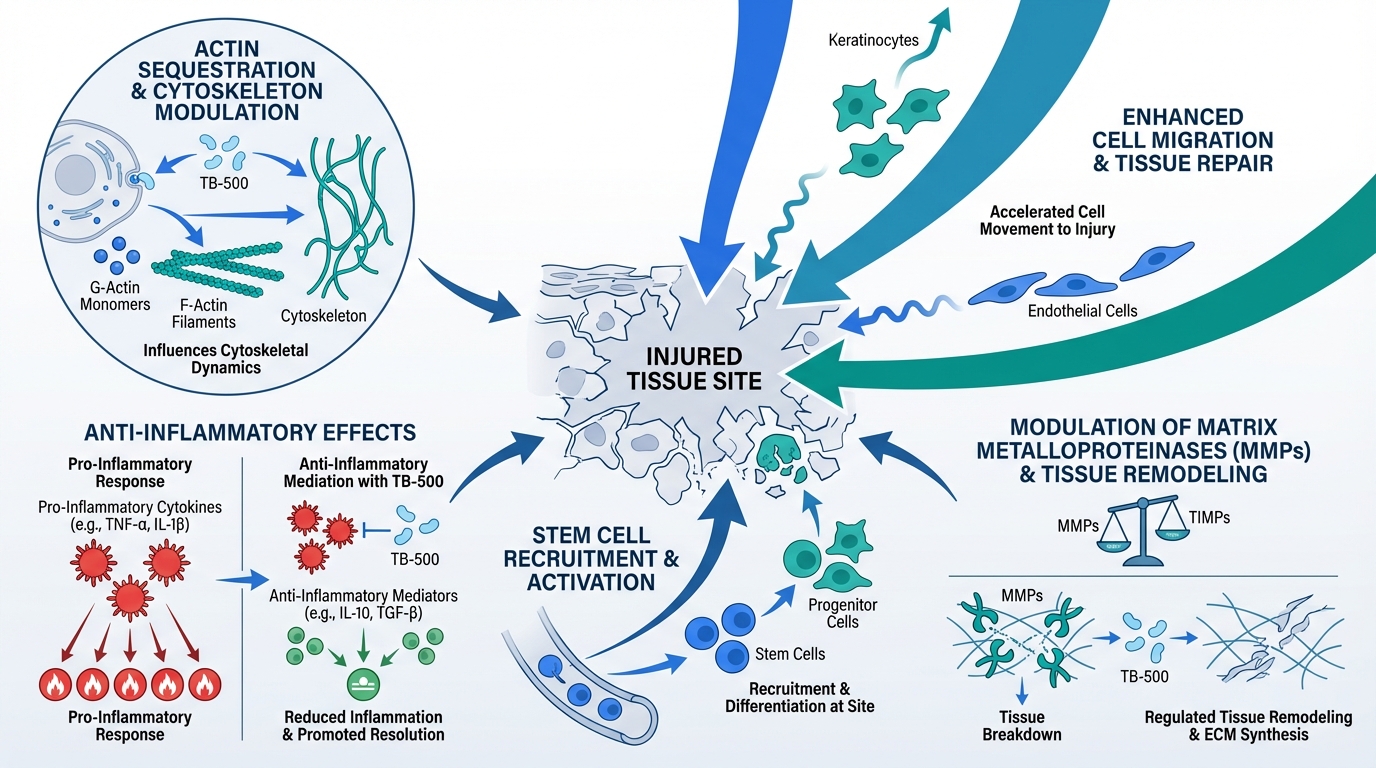 ACTIN SEQUESTRATION & CYTOSKELETON MODULATION

TB-500

G-Actin Monomers

F-Actin Filaments

Cytoskeleton

Influences Cytoskeletal Dynamics

Keratinocytes

ENHANCED CELL MIGRATION & TISSUE REPAIR

Accelerated Cell Movement to Injury

Endothelial Cells

INJURED TISSUE SITE

ANTI-INFLAMMATORY EFFECTS

Pro-Inflammatory Response

Pro-Inflammatory Cytokines (e.g., TNF-α, IL-1β)

Pro-Inflammatory Response

Anti-Inflammatory Mediation with TB-500

TB-500

Anti-Inflammatory Mediators (e.g., IL-10, TGF-β)

Reduced Inflammation & Promoted Resolution

STEM CELL RECRUITMENT & ACTIVATION

Progenitor Cells

Stem Cells

Recruitment & Differentiation at Site

MODULATION OF MATRIX METALLOPROTEINASES (MMPs) & TISSUE REMODELING

MMPs

TIMPs

MMPs

TB-500

Tissue Breakdown

Regulated Tissue Remodeling & ECM Synthesis