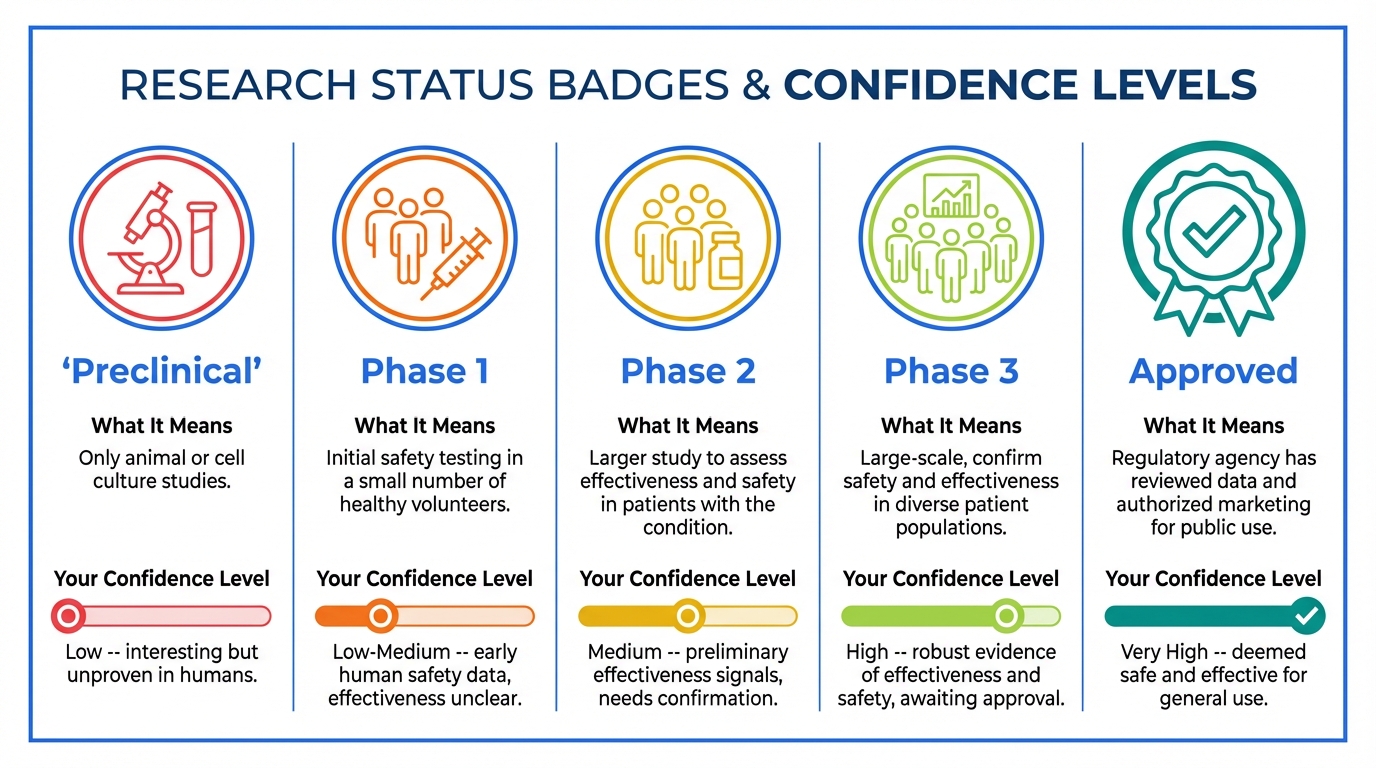 RESEARCH STATUS BADGES & CONFIDENCE LEVELS

'Preclinical'

What It Means

Only animal or cell culture studies.

Your Confidence Level

Low -- interesting but unproven in humans.

Phase 1

What It Means

Initial safety testing in a small number of healthy volunteers.

Your Confidence Level

Low-Medium -- early human safety data, effectiveness unclear.

Phase 2

What It Means

Larger study to assess effectiveness and safety in patients with the condition.

Your Confidence Level

Medium -- preliminary effectiveness signals, needs confirmation.

Phase 3

What It Means

Large-scale, confirm safety and effectiveness in diverse patient populations.

Your Confidence Level

High -- robust evidence of effectiveness and safety, awaiting approval.

Approved

What It Means

Regulatory agency has reviewed data and authorized marketing for public use.

Your Confidence Level

Very High -- deemed safe and effective for general use.