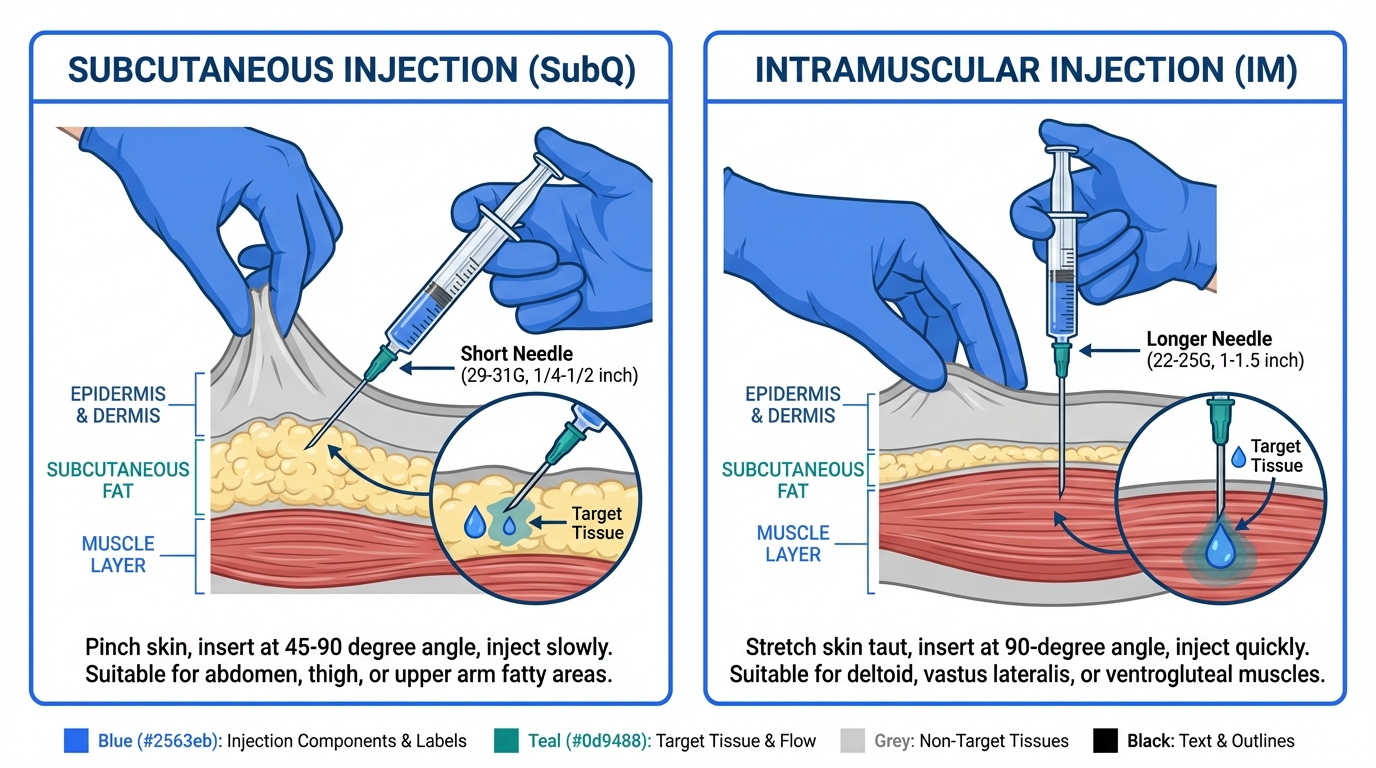 SUBCUTANEOUS INJECTION (SubQ)

Short Needle
(29-31G, 1/4-1/2 inch)

EPIDERMIS & DERMIS

SUBCUTANEOUS FAT

MUSCLE LAYER

Target Tissue

Pinch skin, insert at 45-90 degree angle, inject slowly. Suitable for abdomen, thigh, or upper arm fatty areas.

INTRAMUSCULAR INJECTION (IM)

Longer Needle
(22-25G, 1-1.5 inch)

EPIDERMIS & DERMIS

SUBCUTANEOUS FAT

MUSCLE LAYER

Target Tissue

Stretch skin taut, insert at 90-degree angle, inject quickly. Suitable for deltoid, vastus lateralis, or ventrogluteal muscles.

Blue (#2563eb): Injection Components & Labels Teal (#0d9488): Target Tissue & Flow Grey: Non-Target Tissues Black: Text & Outlines