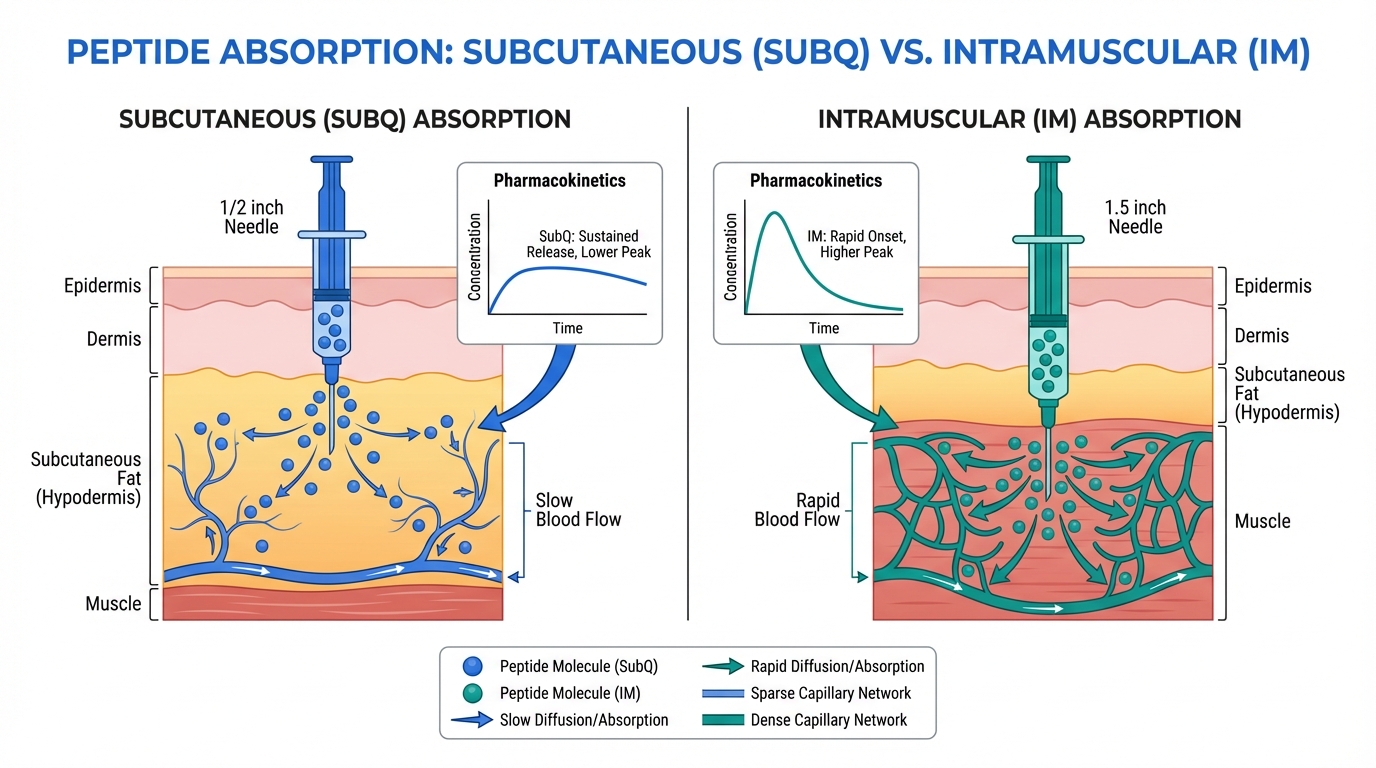 PEPTIDE ABSORPTION: SUBCUTANEOUS (SUBQ) VS. INTRAMUSCULAR (IM)

SUBCUTANEOUS (SUBQ) ABSORPTION

1/2 inch Needle

Pharmacokinetics

Concentration

SubQ: Sustained Release, Lower Peak

Time

Epidermis

Dermis

Subcutaneous Fat (Hypodermis)

Slow Blood Flow

Muscle

INTRAMUSCULAR (IM) ABSORPTION

Pharmacokinetics

Concentration

IM: Rapid Onset, Higher Peak

Time

1.5 inch Needle

Epidermis

Dermis

Subcutaneous Fat (Hypodermis)

Rapid Blood Flow

Muscle

Peptide Molecule (SubQ)
Peptide Molecule (IM)
Slow Diffusion/Absorption
Rapid Diffusion/Absorption
Sparse Capillary Network
Dense Capillary Network