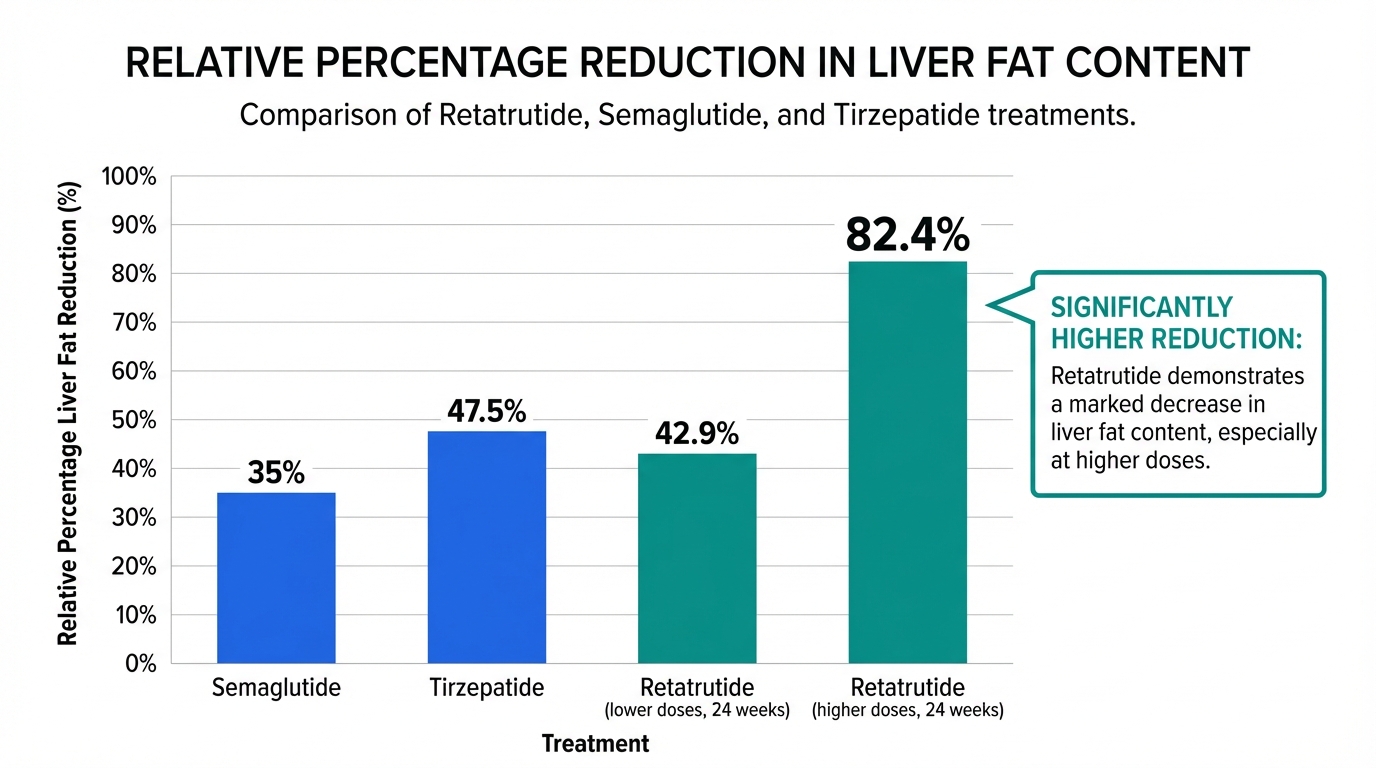 RELATIVE PERCENTAGE REDUCTION IN LIVER FAT CONTENT

Comparison of Retatrutide, Semaglutide, and Tirzepatide treatments.

Relative Percentage Liver Fat Reduction (%)

100%
90%
80%
70%
60%
50%
40%
30%
20%
10%
0%

35%
47.5%
42.9%
82.4%

Semaglutide
Tirzepatide
Retatrutide (lower doses, 24 weeks)
Retatrutide (higher doses, 24 weeks)

Treatment

SIGNIFICANTLY HIGHER REDUCTION:
Retatrutide demonstrates a marked decrease in liver fat content, especially at higher doses.