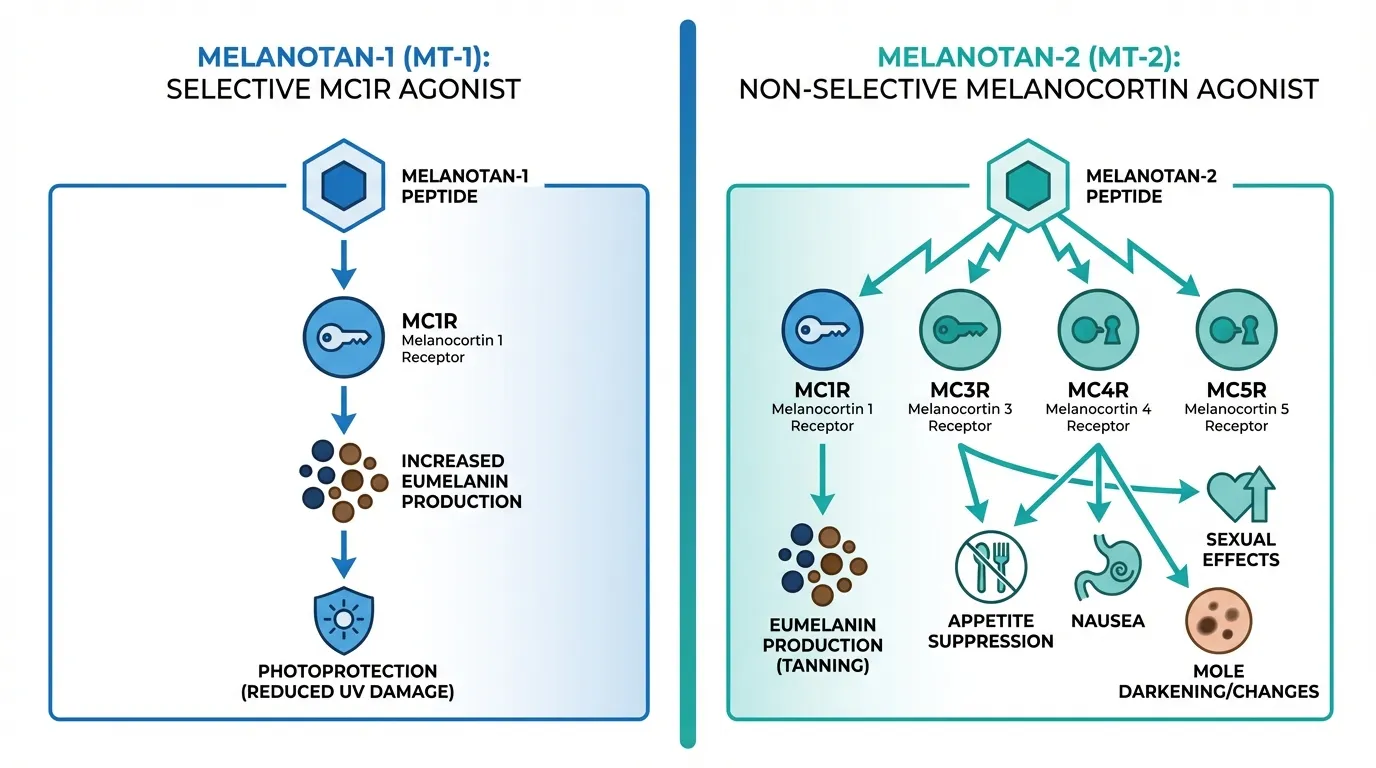 MELANOTAN-1 (MT-1):
SELECTIVE MC1R AGONIST

MELANOTAN-1
PEPTIDE

MC1R
Melanocortin 1
Receptor

INCREASED
EUMELANIN
PRODUCTION

PHOTOPROTECTION
(REDUCED UV DAMAGE)

MELANOTAN-2 (MT-2):
NON-SELECTIVE MELANOCORTIN AGONIST

MELANOTAN-2
PEPTIDE

MC1R
Melanocortin 1
Receptor

MC3R
Melanocortin 3
Receptor

MC4R
Melanocortin 4
Receptor

MC5R
Melanocortin 5
Receptor

EUMELANIN
PRODUCTION
(TANNING)

APPETITE
SUPPRESSION

NAUSEA

SEXUAL
EFFECTS

MOLE
DARKENING/CHANGES