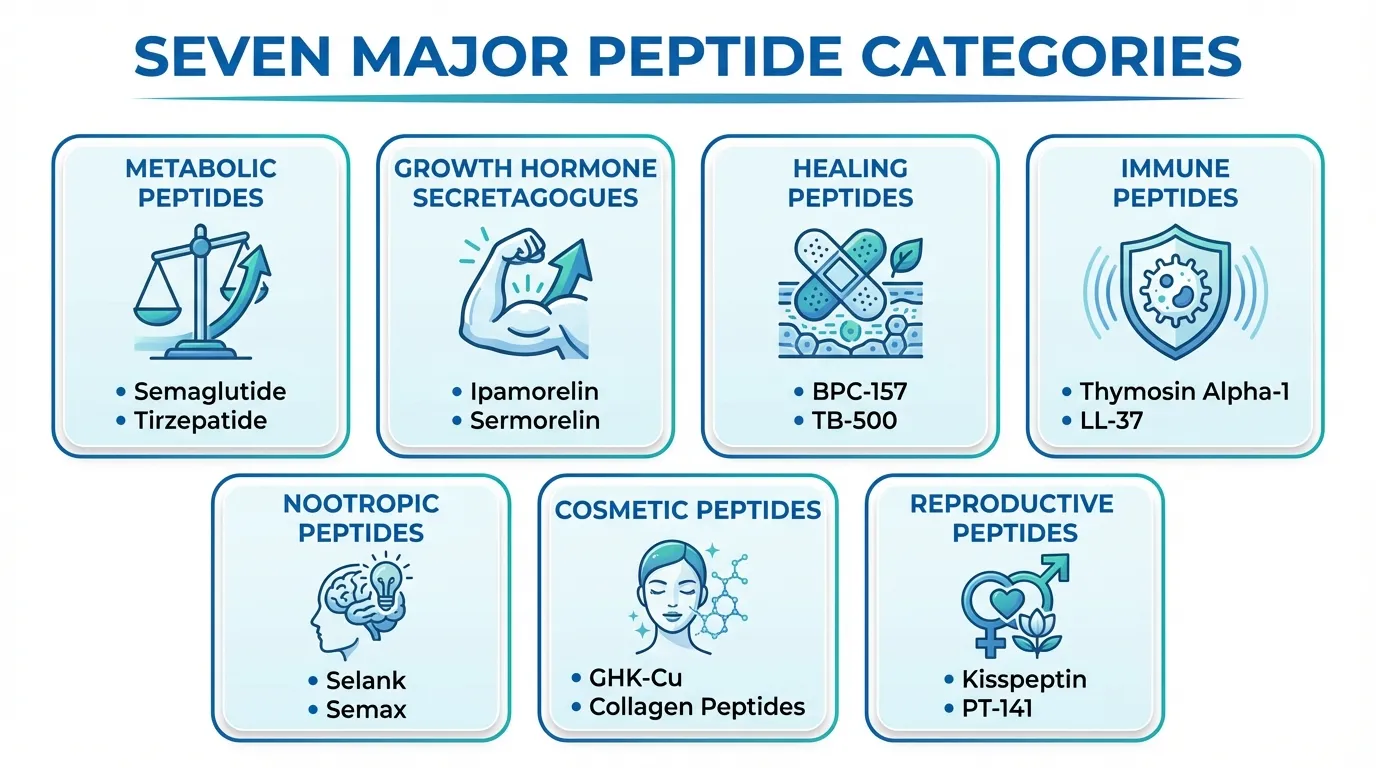 SEVEN MAJOR PEPTIDE CATEGORIES

METABOLIC PEPTIDES
• Semaglutide
• Tirzepatide

GROWTH HORMONE SECRETAGOGUES
• Ipamorelin
• Sermorelin

HEALING PEPTIDES
• BPC-157
• TB-500

IMMUNE PEPTIDES
• Thymosin Alpha-1
• LL-37

NOOTROPIC PEPTIDES
• Selank
• Semax

COSMETIC PEPTIDES
• GHK-Cu
• Collagen Peptides

REPRODUCTIVE PEPTIDES
• Kisspeptin
• PT-141