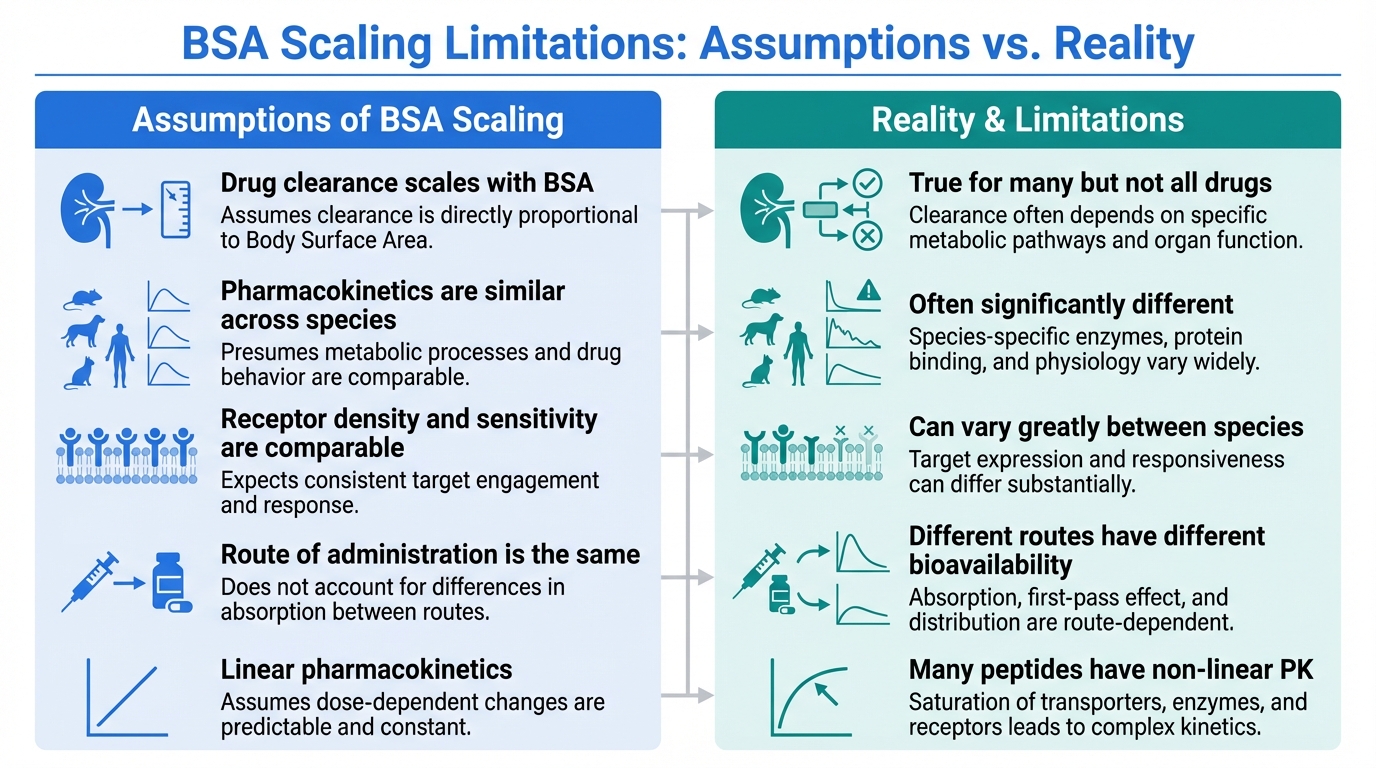 BSA Scaling Limitations: Assumptions vs. Reality

Assumptions of BSA Scaling

Drug clearance scales with BSA
Assumes clearance is directly proportional to Body Surface Area.

Pharmacokinetics are similar across species
Presumes metabolic processes and drug behavior are comparable.

Receptor density and sensitivity are comparable
Expects consistent target engagement and response.

Route of administration is the same
Does not account for differences in absorption between routes.

Linear pharmacokinetics
Assumes dose-dependent changes are predictable and constant.

Reality & Limitations

True for many but not all drugs
Clearance often depends on specific metabolic pathways and organ function.

Often significantly different
Species-specific enzymes, protein binding, and physiology vary widely.

Can vary greatly between species
Target expression and responsiveness can differ substantially.

Different routes have different bioavailability
Absorption, first-pass effect, and distribution are route-dependent.

Many peptides have non-linear PK
Saturation of transporters, enzymes, and receptors leads to complex kinetics.