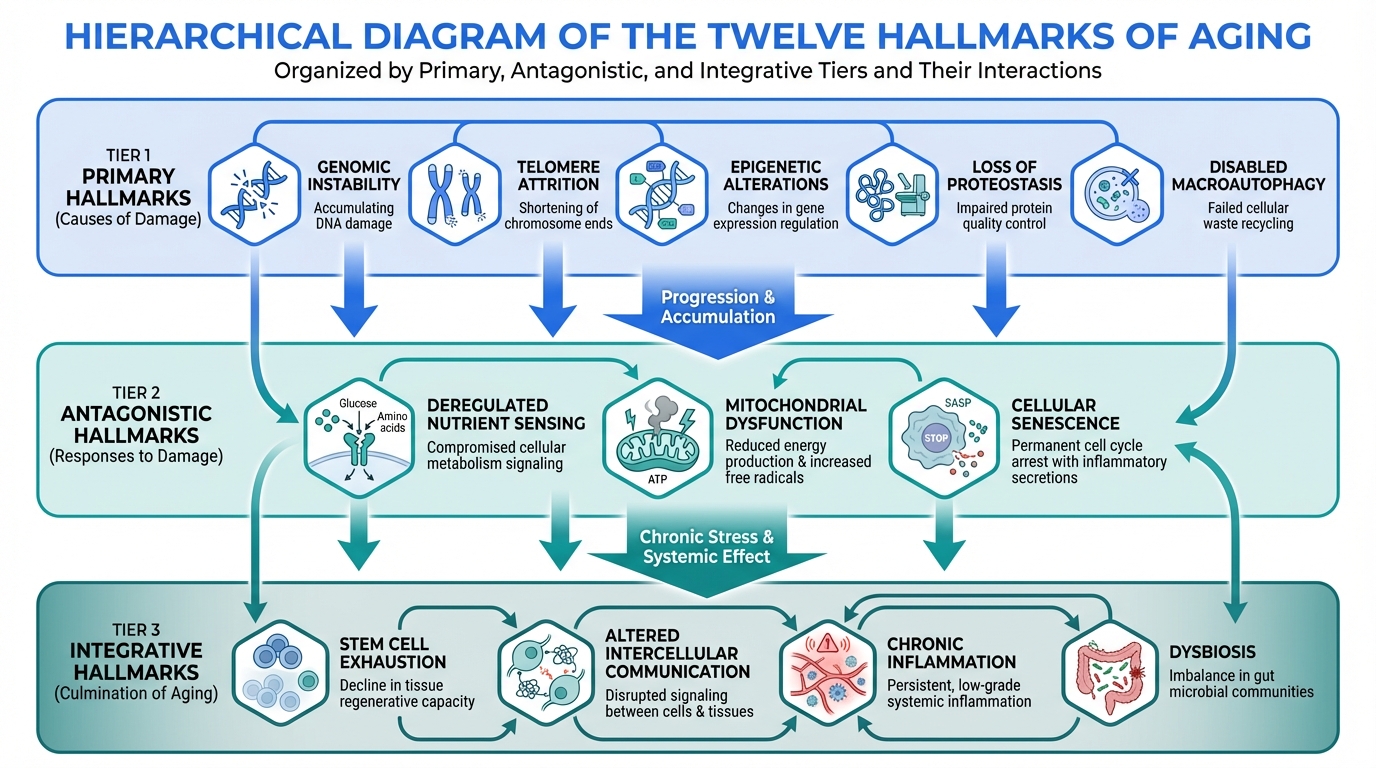 HIERARCHICAL DIAGRAM OF THE TWELVE HALLMARKS OF AGING

Organized by Primary, Antagonistic, and Integrative Tiers and Their Interactions

TIER 1
PRIMARY HALLMARKS
(Causes of Damage)

GENOMIC INSTABILITY
Accumulating DNA damage

TELOMERE ATTRITION
Shortening of chromosome ends

EPIGENETIC ALTERATIONS
Changes in gene expression regulation

LOSS OF PROTEOSTASIS
Impaired protein quality control

DISABLED MACROAUTOPHAGY
Failed cellular waste recycling

Progression & Accumulation

TIER 2
ANTAGONISTIC HALLMARKS
(Responses to Damage)

Glucose
Amino acids

DEREGULATED NUTRIENT SENSING
Compromised cellular metabolism signaling

ATP

MITOCHONDRIAL DYSFUNCTION
Reduced energy production & increased free radicals

SASP
STOP

CELLULAR SENESCENCE
Permanent cell cycle arrest with inflammatory secretions

Chronic Stress & Systemic Effect

TIER 3
INTEGRATIVE HALLMARKS
(Culmination of Aging)

STEM CELL EXHAUSTION
Decline in tissue regenerative capacity

ALTERED INTERCELLULAR COMMUNICATION
Disrupted signaling between cells & tissues

CHRONIC INFLAMMATION
Persistent, low-grade systemic inflammation

DYSBIOSIS
Imbalance in gut microbial communities