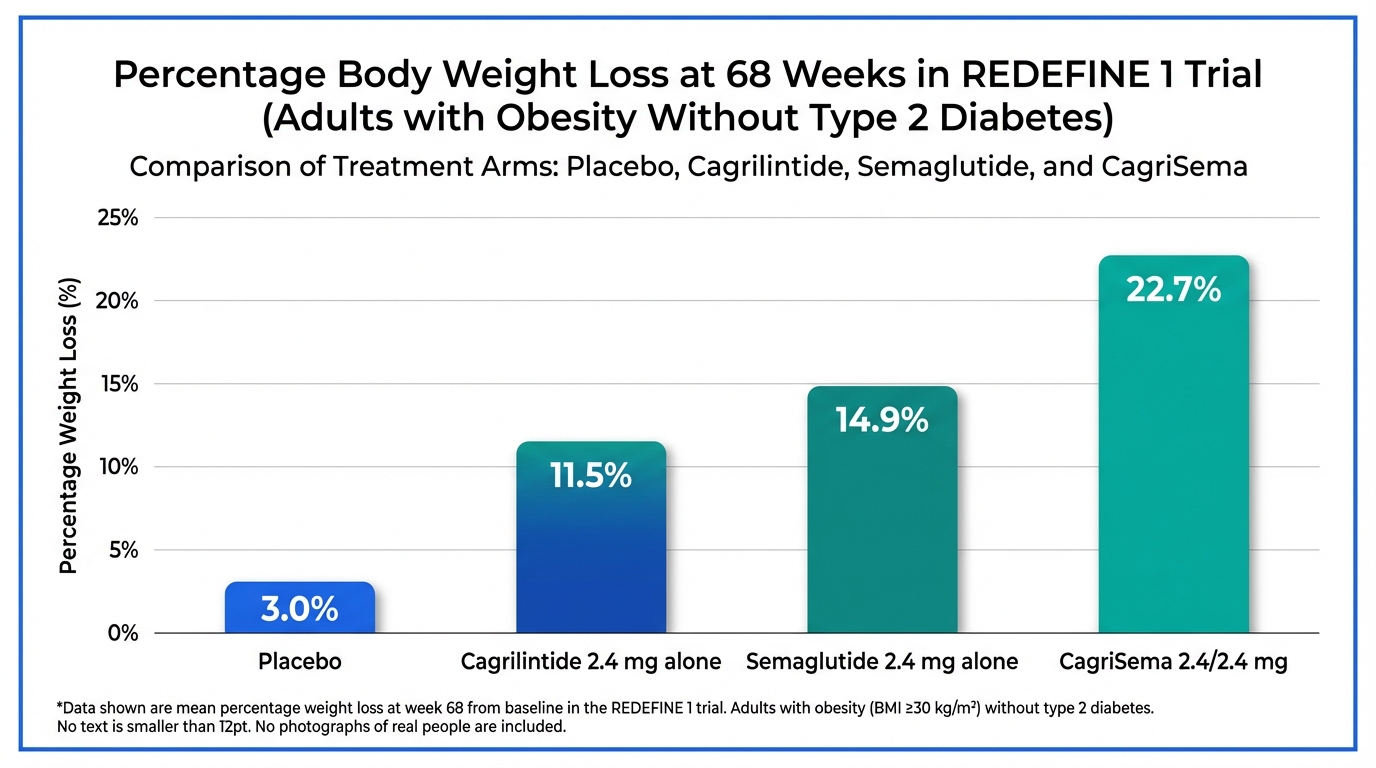 Percentage Body Weight Loss at 68 Weeks in REDEFINE 1 Trial
(Adults with Obesity Without Type 2 Diabetes)

Comparison of Treatment Arms: Placebo, Cagrilintide, Semaglutide, and CagriSema

Percentage Weight Loss (%)

25%
20%
15%
10%
5%
0%

3.0%
11.5%
14.9%
22.7%

Placebo
Cagrilintide 2.4 mg alone
Semaglutide 2.4 mg alone
CagriSema 2.4/2.4 mg

*Data shown are mean percentage weight loss at week 68 from baseline in the REDEFINE 1 trial. Adults with obesity (BMI ≥30 kg/m²) without type 2 diabetes.
No text is smaller than 12pt. No photographs of real people are included.