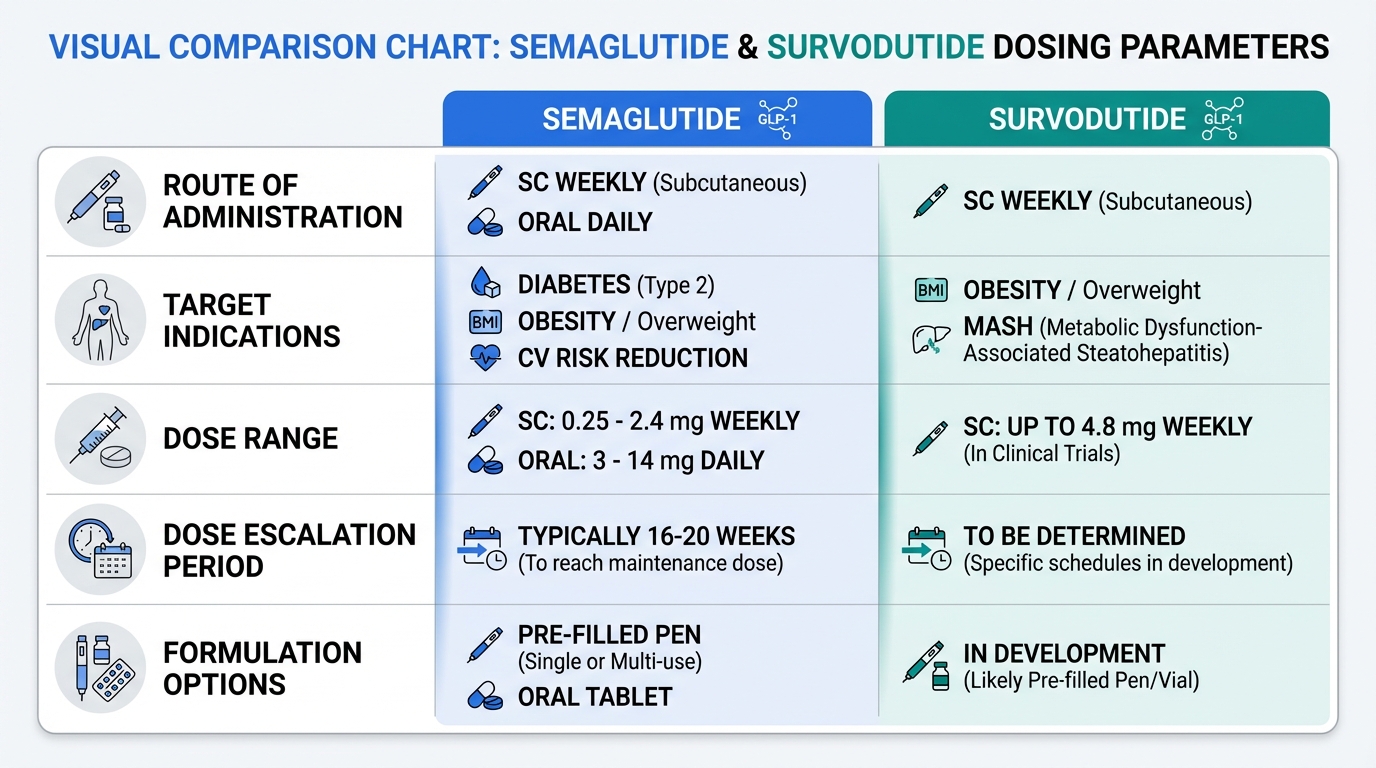 VISUAL COMPARISON CHART: SEMAGLUTIDE & SURVODUTIDE DOSING PARAMETERS

| | SEMAGLUTIDE GLP-1 | SURVODUTIDE GLP-1 |
|---|---|---|
| ROUTE OF ADMINISTRATION | SC WEEKLY (Subcutaneous) ORAL DAILY | SC WEEKLY (Subcutaneous) |
| TARGET INDICATIONS | DIABETES (Type 2) BMI OBESITY / Overweight CV RISK REDUCTION | BMI OBESITY / Overweight MASH (Metabolic Dysfunction-Associated Steatohepatitis) |
| DOSE RANGE | SC: 0.25 - 2.4 mg WEEKLY ORAL: 3 - 14 mg DAILY | SC: UP TO 4.8 mg WEEKLY (In Clinical Trials) |
| DOSE ESCALATION PERIOD | TYPICALLY 16-20 WEEKS (To reach maintenance dose) | TO BE DETERMINED (Specific schedules in development) |
| FORMULATION OPTIONS | PRE-FILLED PEN (Single or Multi-use) ORAL TABLET | IN DEVELOPMENT (Likely Pre-filled Pen/Vial) |