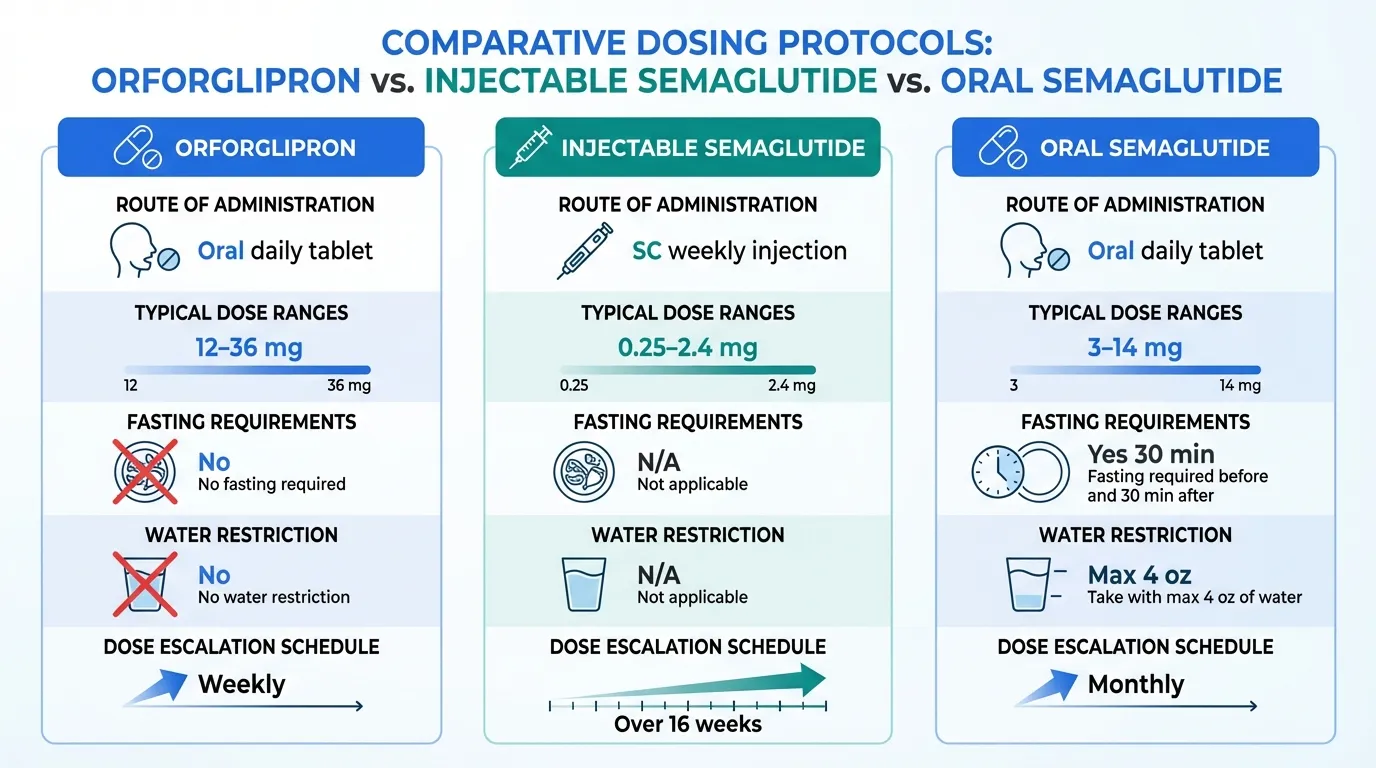 COMPARATIVE DOSING PROTOCOLS:
ORFORGLIPRON vs. INJECTABLE SEMAGLUTIDE vs. ORAL SEMAGLUTIDE

ORFORGLIPRON

ROUTE OF ADMINISTRATION
Oral daily tablet

TYPICAL DOSE RANGES
12–36 mg
12
36 mg

FASTING REQUIREMENTS
No
No fasting required

WATER RESTRICTION
No
No water restriction

DOSE ESCALATION SCHEDULE
Weekly

INJECTABLE SEMAGLUTIDE

ROUTE OF ADMINISTRATION
SC weekly injection

TYPICAL DOSE RANGES
0.25–2.4 mg
0.25
2.4 mg

FASTING REQUIREMENTS
N/A
Not applicable

WATER RESTRICTION
N/A
Not applicable

DOSE ESCALATION SCHEDULE
Over 16 weeks

ORAL SEMAGLUTIDE

ROUTE OF ADMINISTRATION
Oral daily tablet

TYPICAL DOSE RANGES
3–14 mg
3
14 mg

FASTING REQUIREMENTS
Yes 30 min
Fasting required before and 30 min after

WATER RESTRICTION
Max 4 oz
Take with max 4 oz of water

DOSE ESCALATION SCHEDULE
Monthly