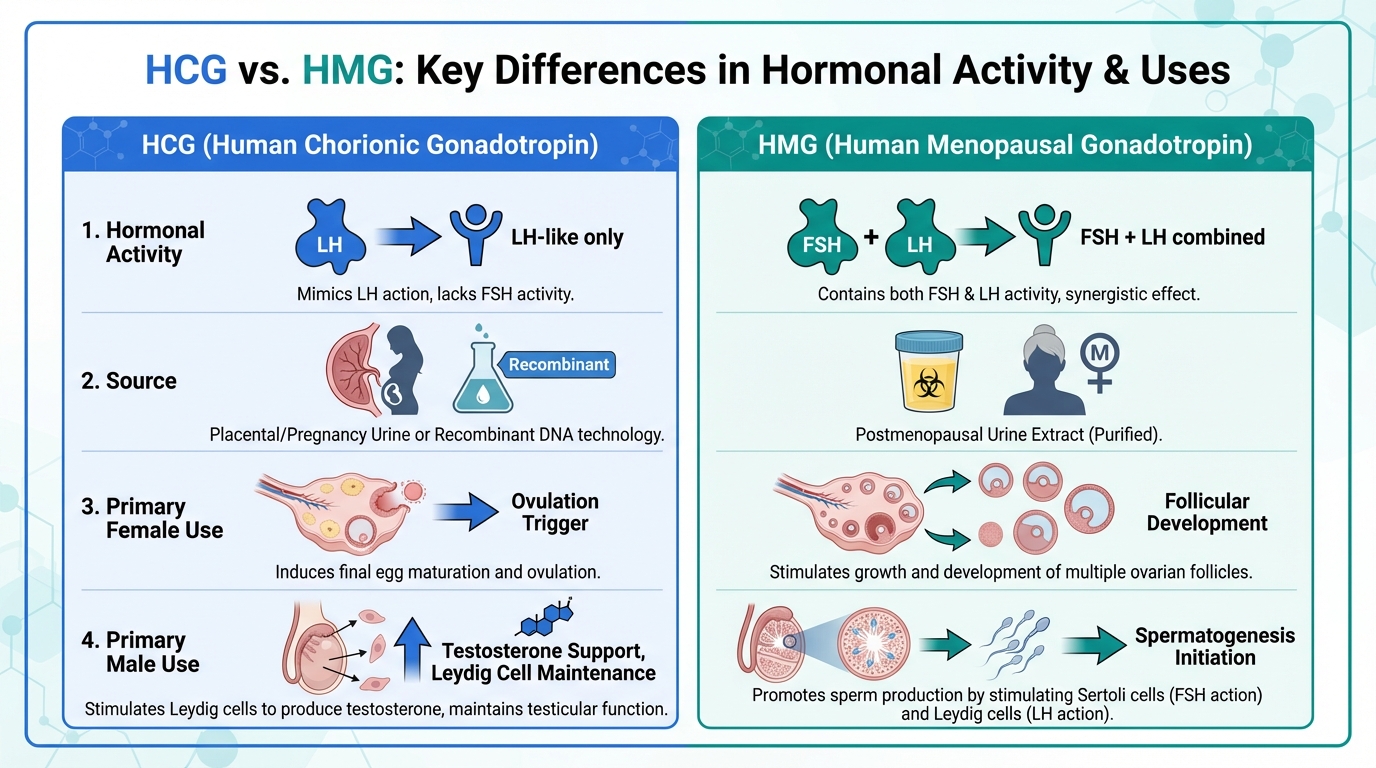 HCG vs. HMG: Key Differences in Hormonal Activity & Uses

HCG (Human Chorionic Gonadotropin)

1. Hormonal Activity

LH

LH-like only

Mimics LH action, lacks FSH activity.

2. Source

Recombinant

Placental/Pregnancy Urine or Recombinant DNA technology.

3. Primary Female Use

Ovulation Trigger

Induces final egg maturation and ovulation.

4. Primary Male Use

Testosterone Support, Leydig Cell Maintenance

Stimulates Leydig cells to produce testosterone, maintains testicular function.

HMG (Human Menopausal Gonadotropin)

FSH + LH

FSH + LH combined

Contains both FSH & LH activity, synergistic effect.

M

Postmenopausal Urine Extract (Purified).

Follicular Development

Stimulates growth and development of multiple ovarian follicles.

Spermatogenesis Initiation

Promotes sperm production by stimulating Sertoli cells (FSH action) and Leydig cells (LH action).