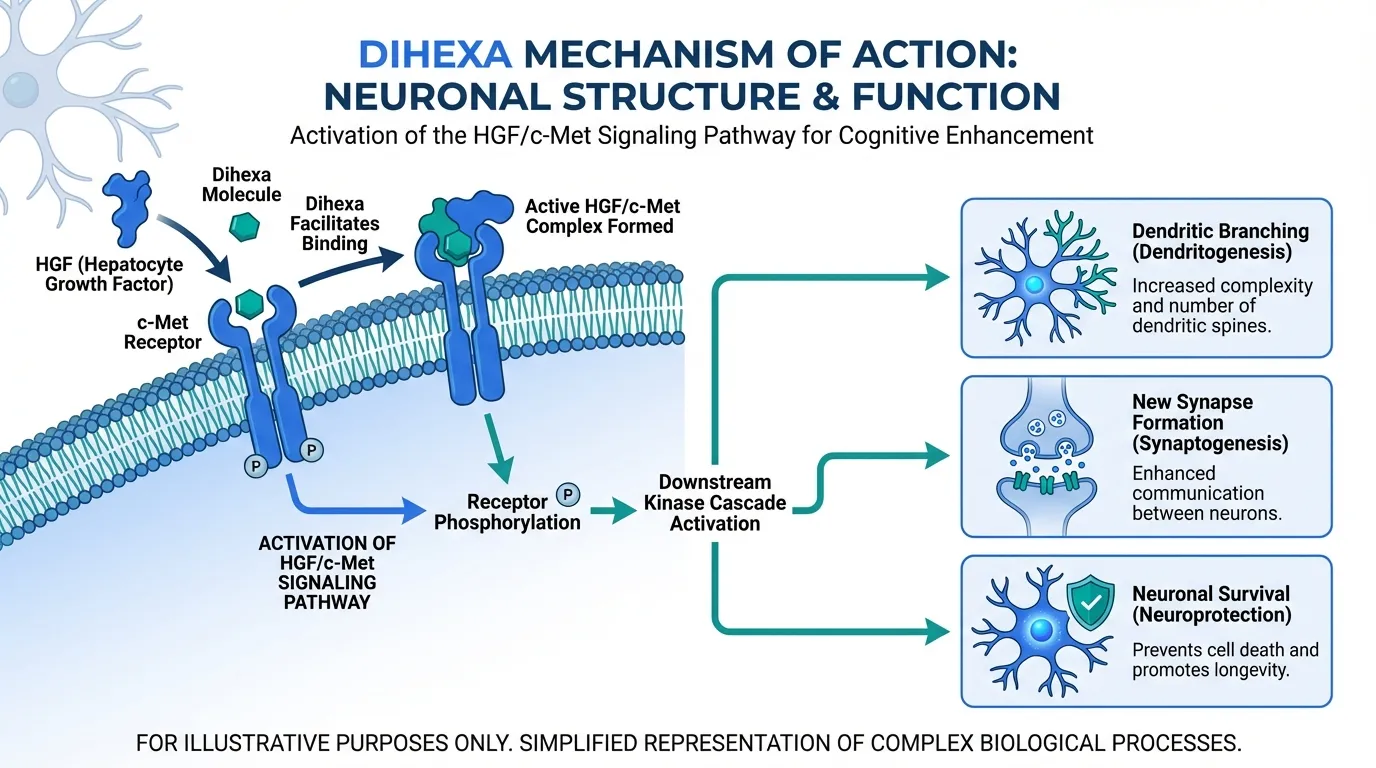 DIHEXA MECHANISM OF ACTION: NEURONAL STRUCTURE & FUNCTION

Activation of the HGF/c-Met Signaling Pathway for Cognitive Enhancement

Dihexa Molecule

HGF (Hepatocyte Growth Factor)

Dihexa Facilitates Binding

Active HGF/c-Met Complex Formed

c-Met Receptor

P

P

ACTIVATION OF HGF/c-Met SIGNALING PATHWAY

Receptor Phosphorylation

P

Downstream Kinase Cascade Activation

Dendritic Branching (Dendritogenesis)

Increased complexity and number of dendritic spines.

New Synapse Formation (Synaptogenesis)

Enhanced communication between neurons.

Neuronal Survival (Neuroprotection)

Prevents cell death and promotes longevity.

FOR ILLUSTRATIVE PURPOSES ONLY. SIMPLIFIED REPRESENTATION OF COMPLEX BIOLOGICAL PROCESSES.