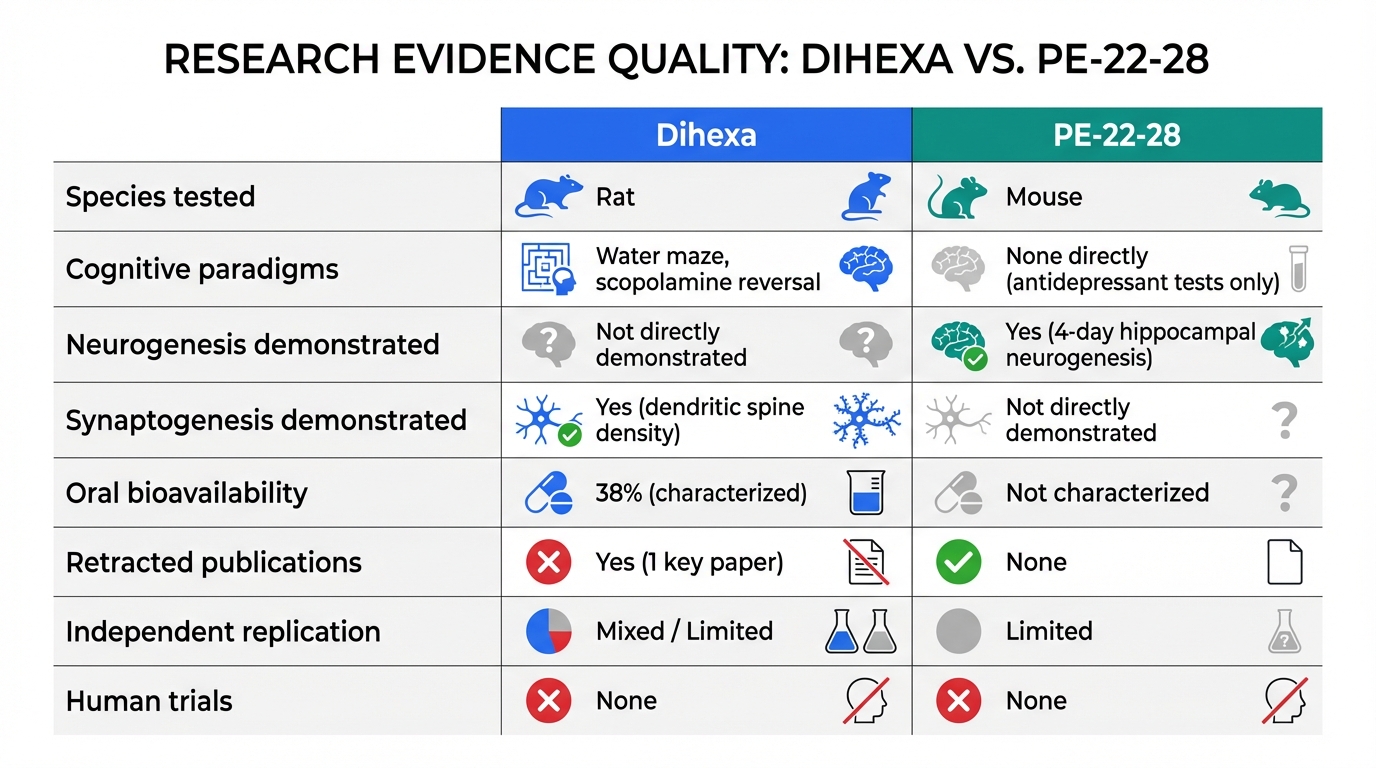 RESEARCH EVIDENCE QUALITY: DIHEXA VS. PE-22-28

| | Dihexa | PE-22-28 |
|---|---|---|
| Species tested | Rat | Mouse |
| Cognitive paradigms | Water maze, scopolamine reversal | None directly (antidepressant tests only) |
| Neurogenesis demonstrated | Not directly demonstrated | Yes (4-day hippocampal neurogenesis) |
| Synaptogenesis demonstrated | Yes (dendritic spine density) | Not directly demonstrated |
| Oral bioavailability | 38% (characterized) | Not characterized |
| Retracted publications | Yes (1 key paper) | None |
| Independent replication | Mixed / Limited | Limited |
| Human trials | None | None |