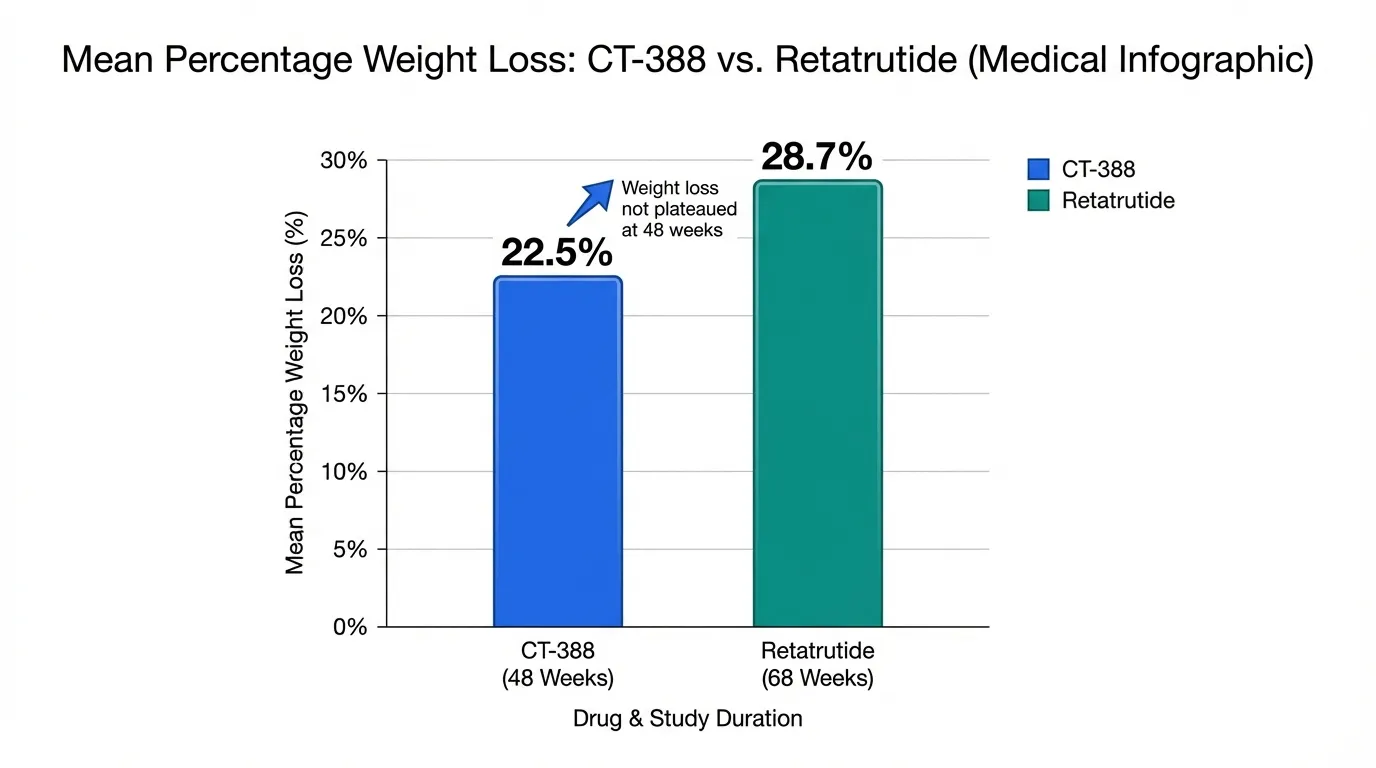 Mean Percentage Weight Loss: CT-388 vs. Retatrutide (Medical Infographic)

Mean Percentage Weight Loss (%)

30%
25%
20%
15%
10%
5%
0%

Weight loss not plateaued at 48 weeks

22.5%

28.7%

CT-388
Retatrutide

CT-388
(48 Weeks)

Retatrutide
(68 Weeks)

Drug & Study Duration