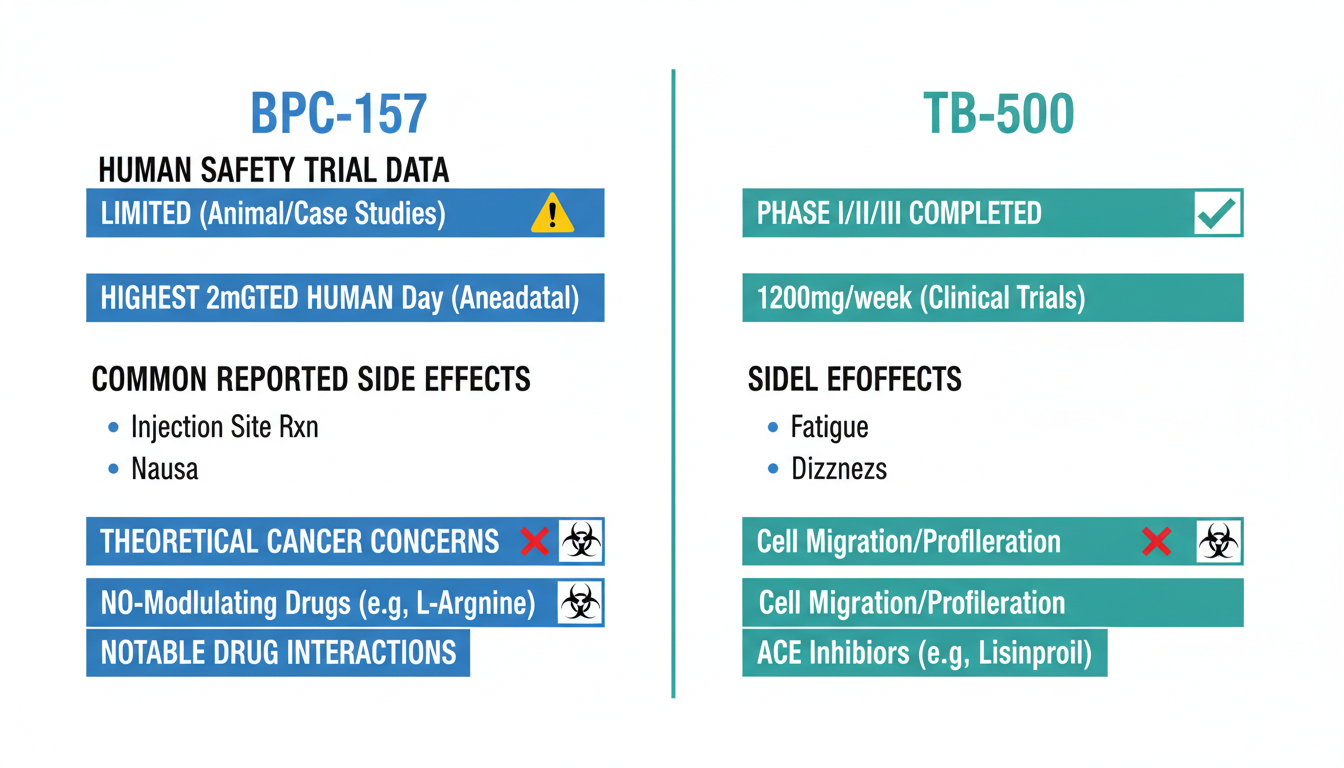 BPC-157

HUMAN SAFETY TRIAL DATA

LIMITED (Animal/Case Studies)

HIGHEST 2mGTED HUMAN Day (Aneadatal)

COMMON REPORTED SIDE EFFECTS

• Injection Site Rxn
• Nausa

THEORETICAL CANCER CONCERNS

NO-Modlulating Drugs (e.g, L-Argnine)

NOTABLE DRUG INTERACTIONS

TB-500

PHASE I/II/III COMPLETED

1200mg/week (Clinical Trials)

SIDEL EFOFFECTS

• Fatigue
• Dizznezs

Cell Migration/Proflleration

Cell Migration/Profileration

ACE Inhibiors (e.g, Lisinproil)