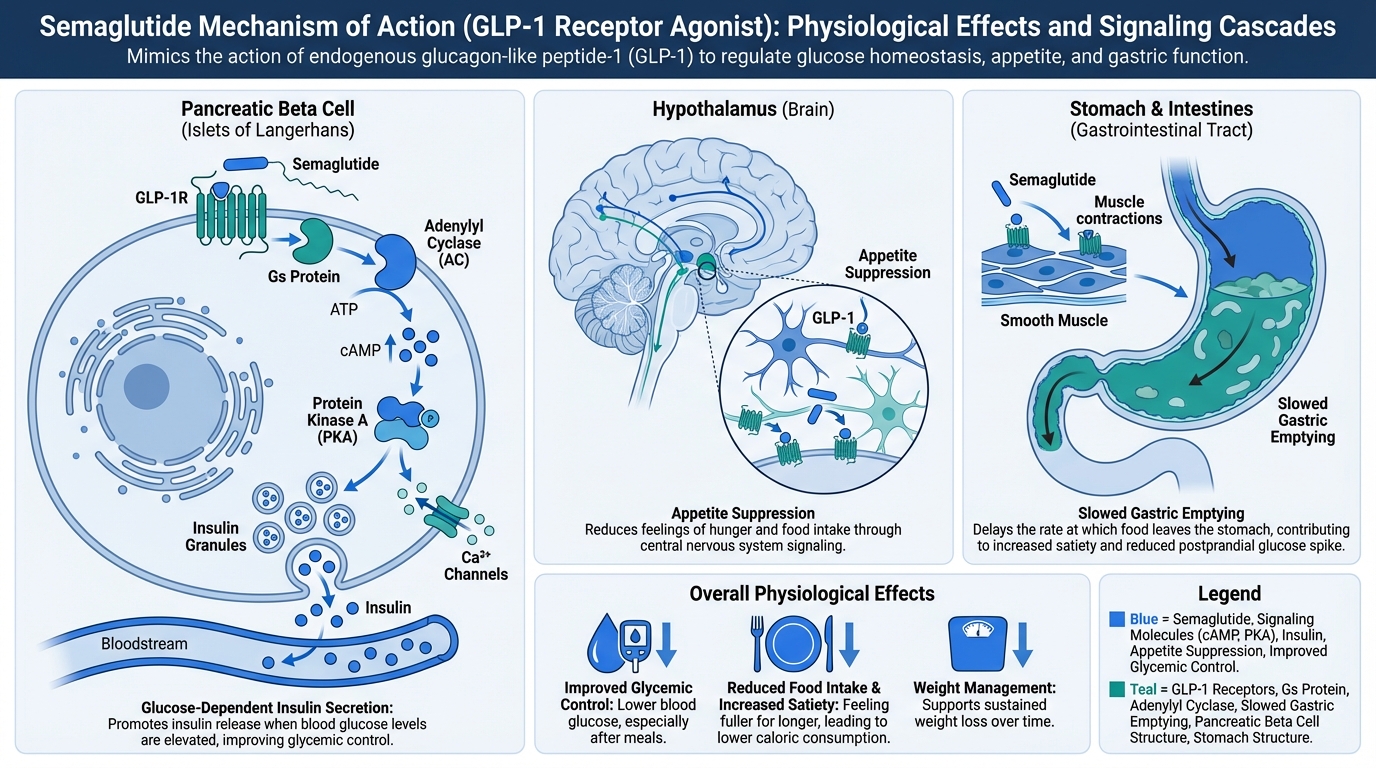 Semaglutide Mechanism of Action (GLP-1 Receptor Agonist): Physiological Effects and Signaling Cascades
Mimics the action of endogenous glucagon-like peptide-1 (GLP-1) to regulate glucose homeostasis, appetite, and gastric function.

Pancreatic Beta Cell
(Islets of Langerhans)

Semaglutide
GLP-1R
Gs Protein
Adenylyl Cyclase (AC)
ATP
cAMP
Protein Kinase A (PKA)
P
Insulin Granules
$Ca^{2+}$ Channels
Insulin
Bloodstream

Glucose-Dependent Insulin Secretion: Promotes insulin release when blood glucose levels are elevated, improving glycemic control.

Hypothalamus (Brain)

Appetite Suppression
GLP-1

Appetite Suppression
Reduces feelings of hunger and food intake through central nervous system signaling.

Stomach & Intestines
(Gastrointestinal Tract)

Semaglutide
Muscle contractions
Smooth Muscle
Slowed Gastric Emptying

Slowed Gastric Emptying
Delays the rate at which food leaves the stomach, contributing to increased satiety and reduced postprandial glucose spike.

Overall Physiological Effects

Improved Glycemic Control: Lower blood glucose, especially after meals.

Reduced Food Intake & Increased Satiety: Feeling fuller for longer, leading to lower caloric consumption.

Weight Management: Supports sustained weight loss over time.

Legend
Blue = Semaglutide, Signaling Molecules (cAMP, PKA), Insulin, Appetite Suppression, Improved Glycemic Control.
Teal = GLP-1 Receptors, Gs Protein, Adenylyl Cyclase, Slowed Gastric Emptying, Pancreatic Beta Cell Structure, Stomach Structure.